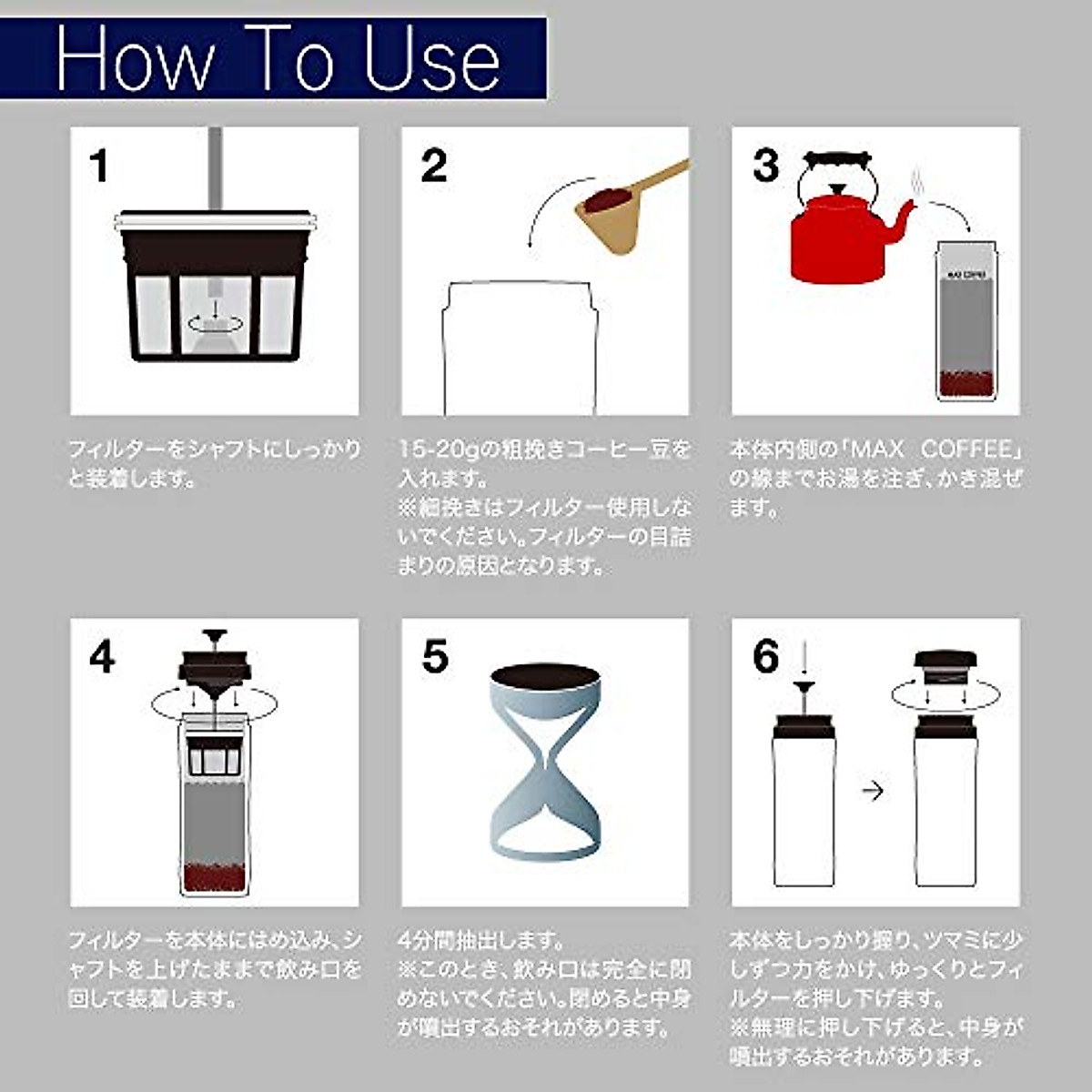 How To Use

1

フィルターをシャフトにしっかりと装着します。

2

15-20gの粗挽きコーヒー豆を入れます。
※細挽きはフィルター使用しないでください。フィルターの目詰まりの原因となります。

3

MAX COFFEE

本体内側の「MAX COFFEE」の線までお湯を注ぎ、かき混ぜます。

4

フィルターを本体にはめ込み、シャフトを上げたままで飲み口を回して装着します。

5

4分間抽出します。
※このとき、飲み口は完全に閉めないでください。閉めると中身が噴出するおそれがあります。

6

本体をしっかり握り、ツマミに少しずつ力をかけ、ゆっくりとフィルターを押し下げます。
※無理に押し下げると、中身が噴出するおそれがあります。