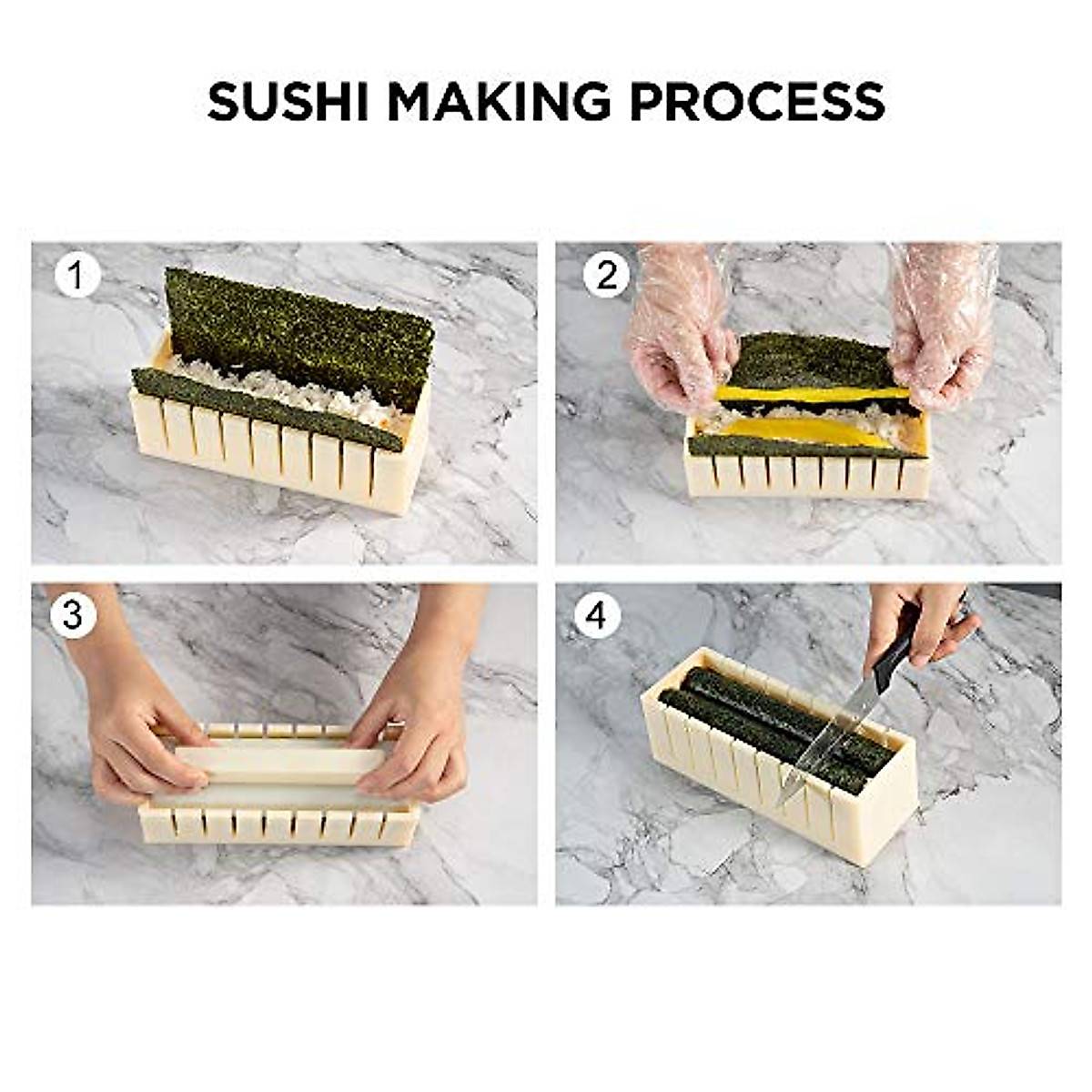 SUSHI MAKING PROCESS

1

2

3

4