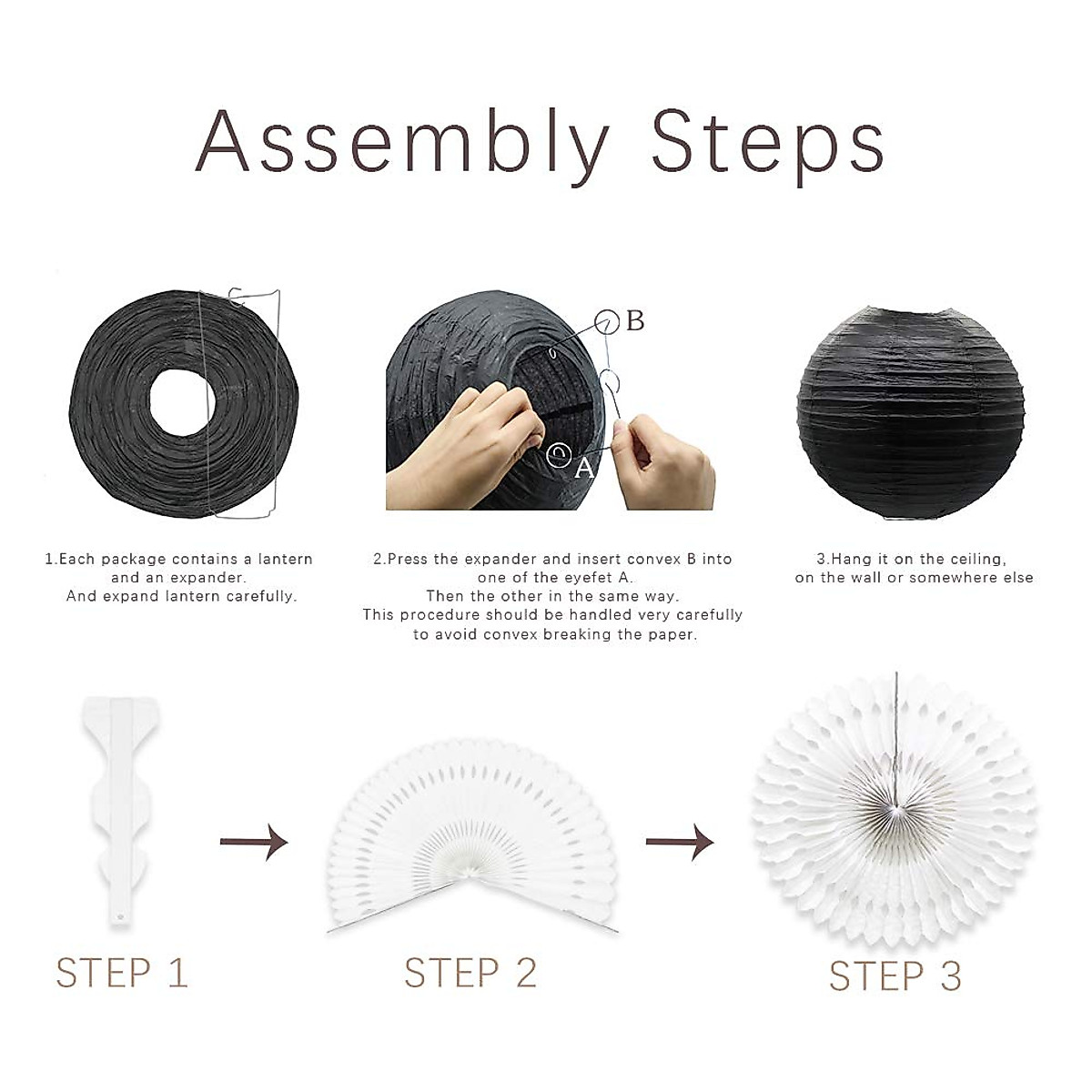 Assembly Steps

B

A

1.Each package contains a lantern and an expander.
And expand lantern carefully.

2.Press the expander and insert convex B into one of the eyefet A.
Then the other in the same way.
This procedure should be handled very carefully to avoid convex breaking the paper.

3.Hang it on the ceiling, on the wall or somewhere else

STEP 1

STEP 2

STEP 3