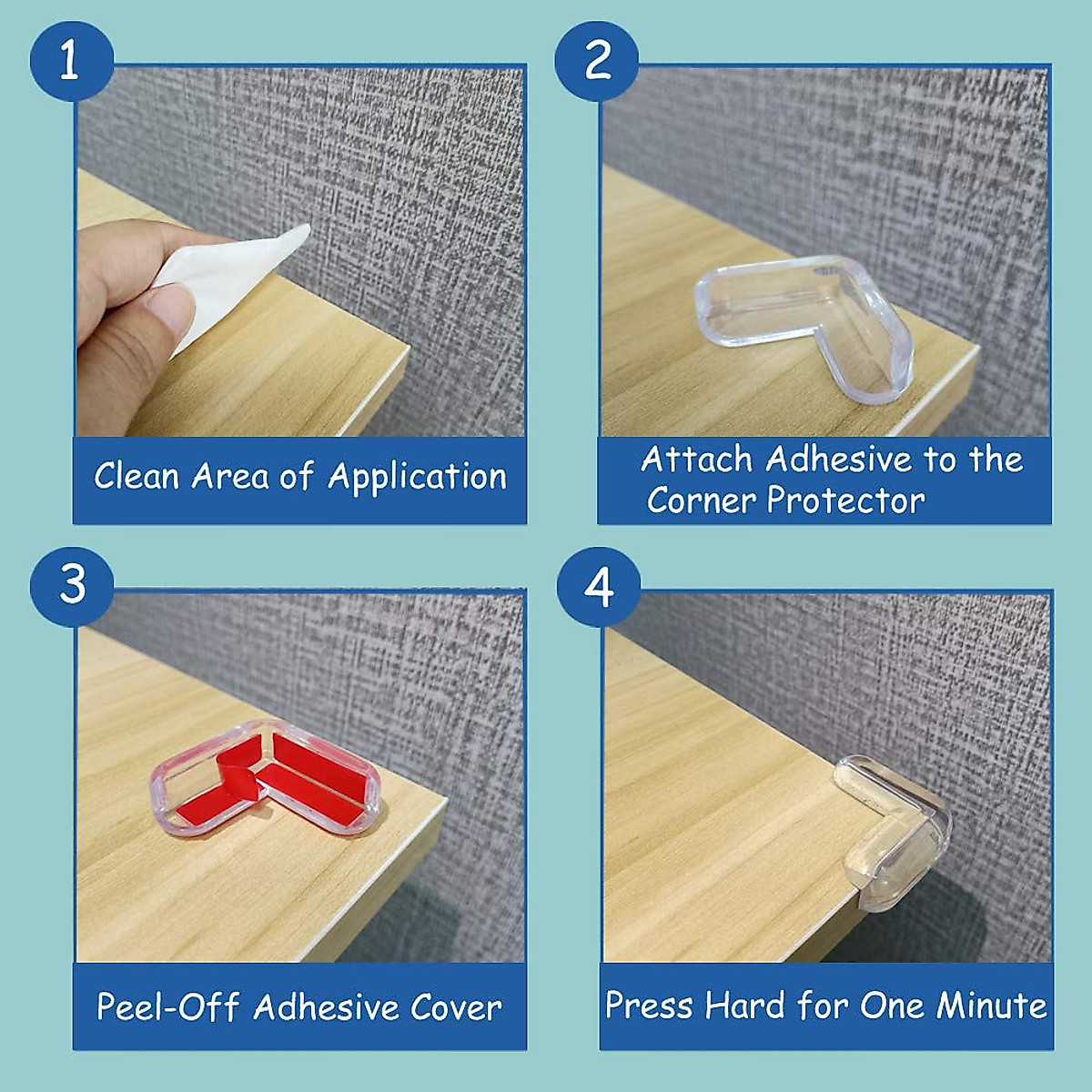 1

Clean Area of Application

2

Attach Adhesive to the Corner Protector

3

Peel-Off Adhesive Cover

4

Press Hard for One Minute