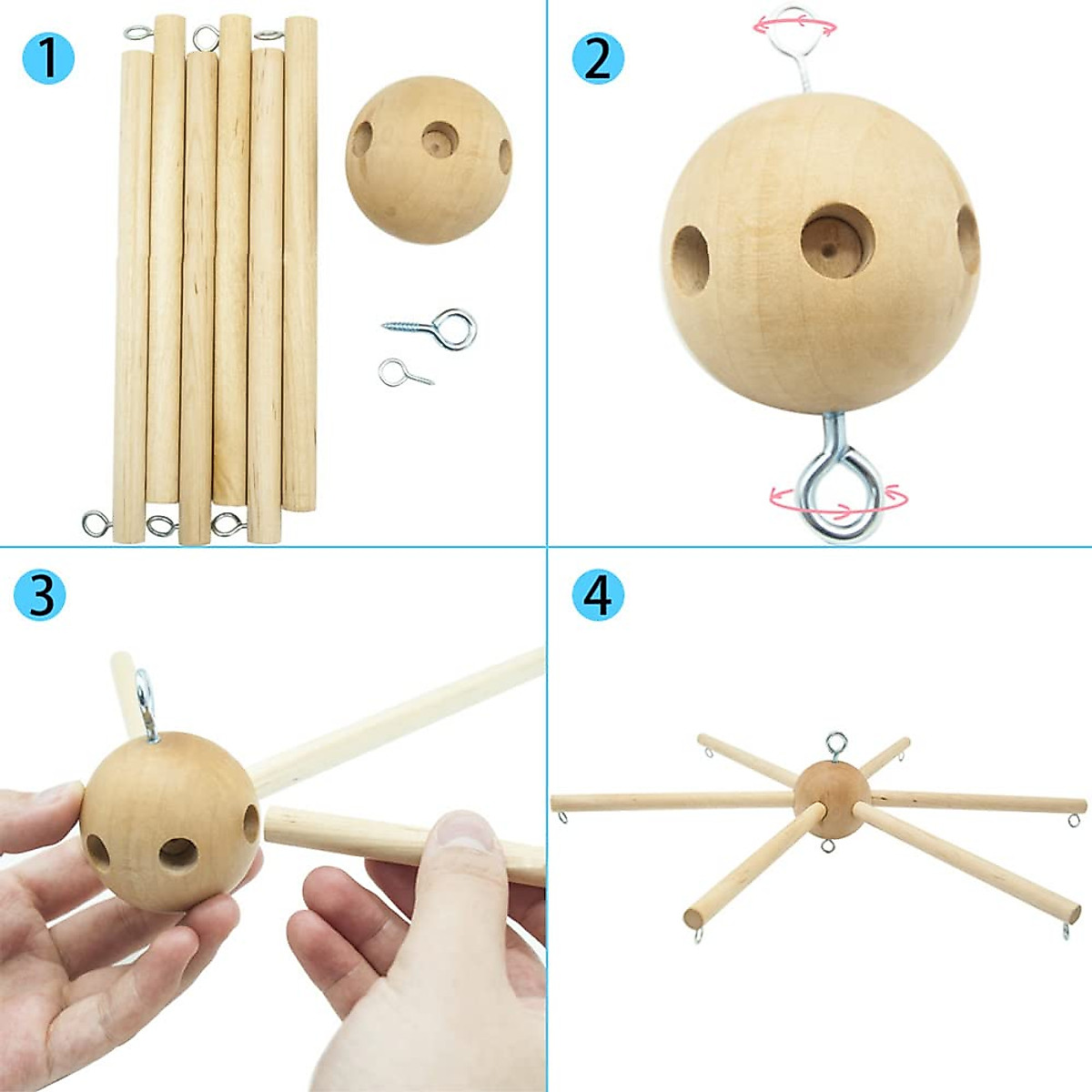 1

2

3

4