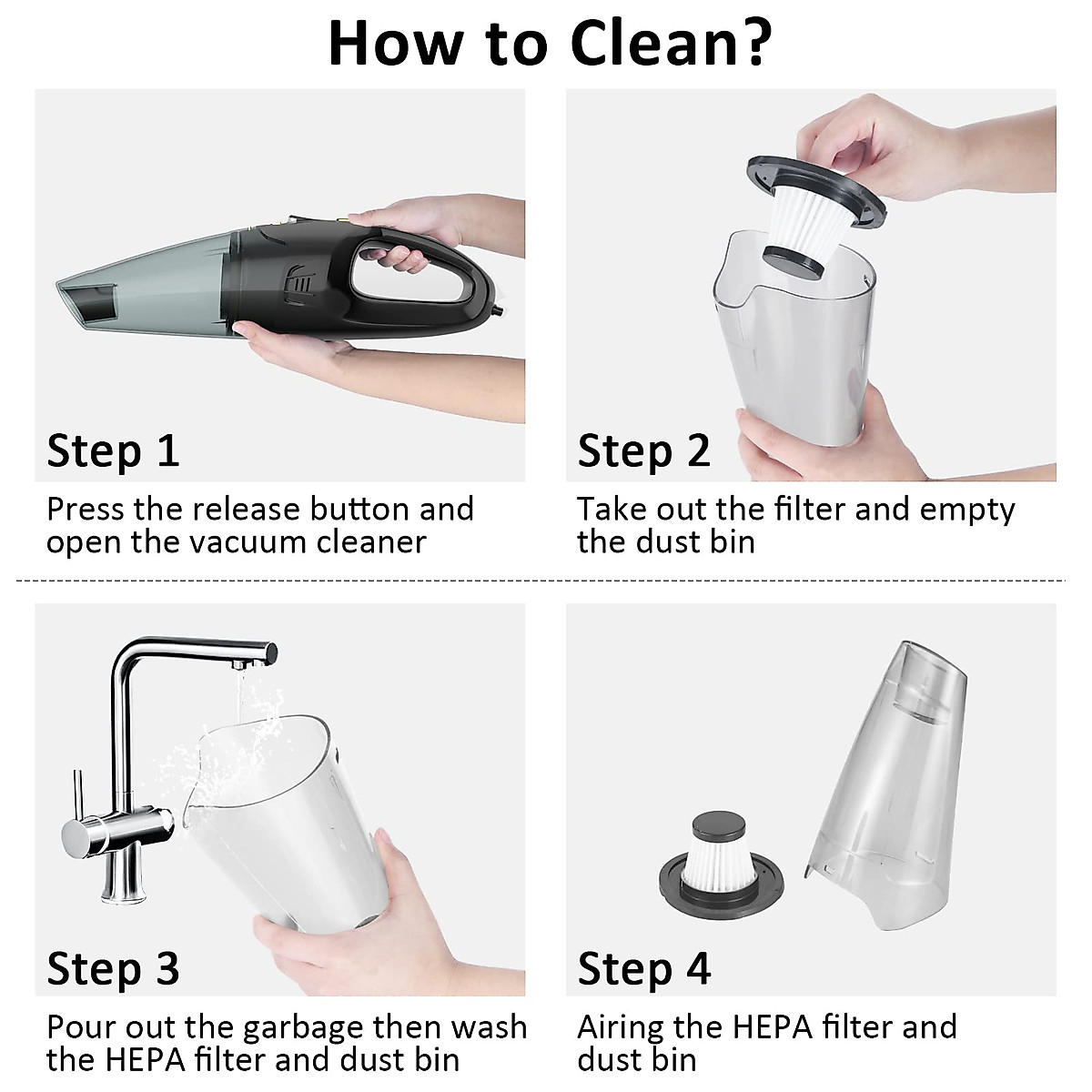 How to Clean?

Step 1

Press the release button and open the vacuum cleaner

Step 2

Take out the filter and empty the dust bin

Step 3

Pour out the garbage then wash the HEPA filter and dust bin

Step 4

Airing the HEPA filter and dust bin