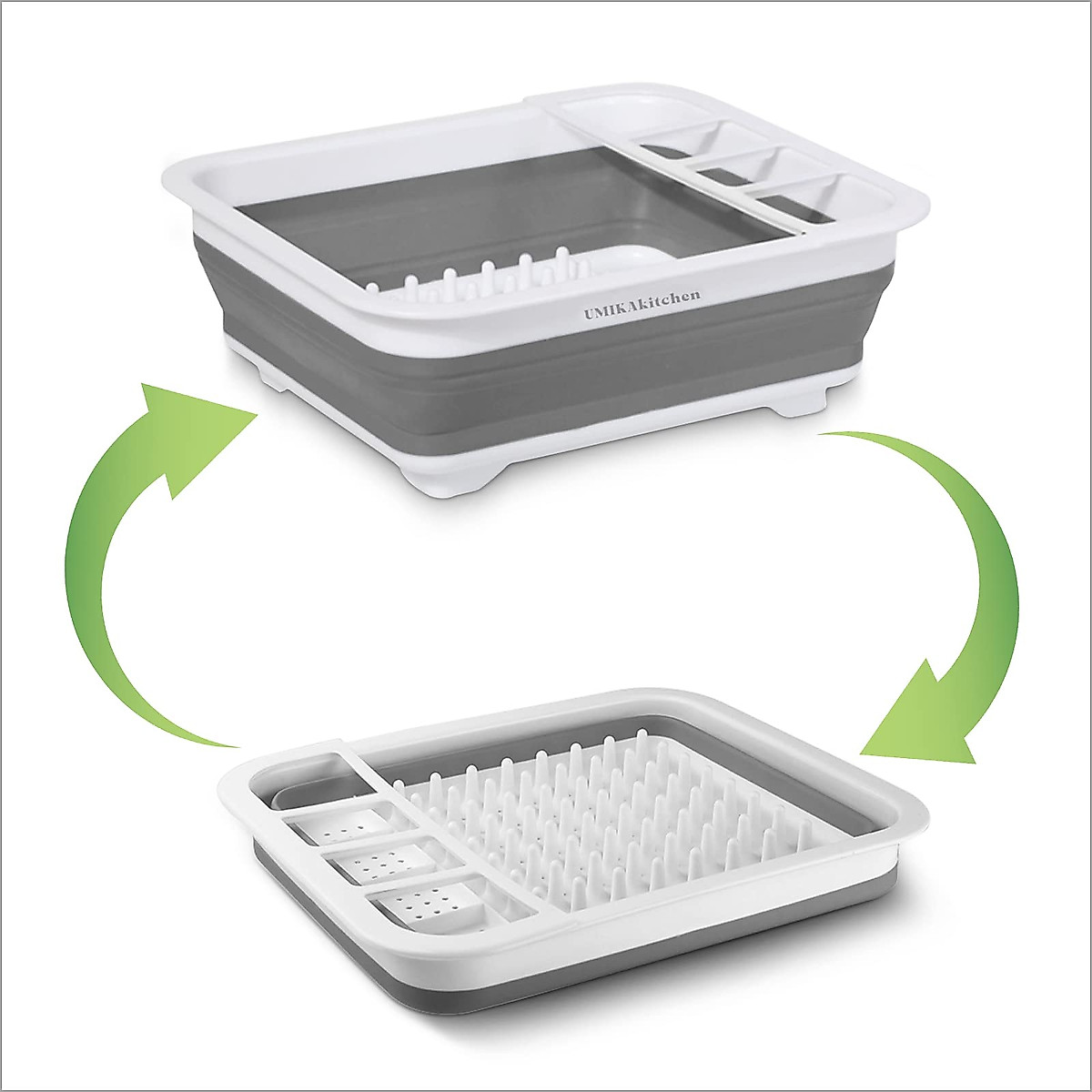 UMIKAkitchen