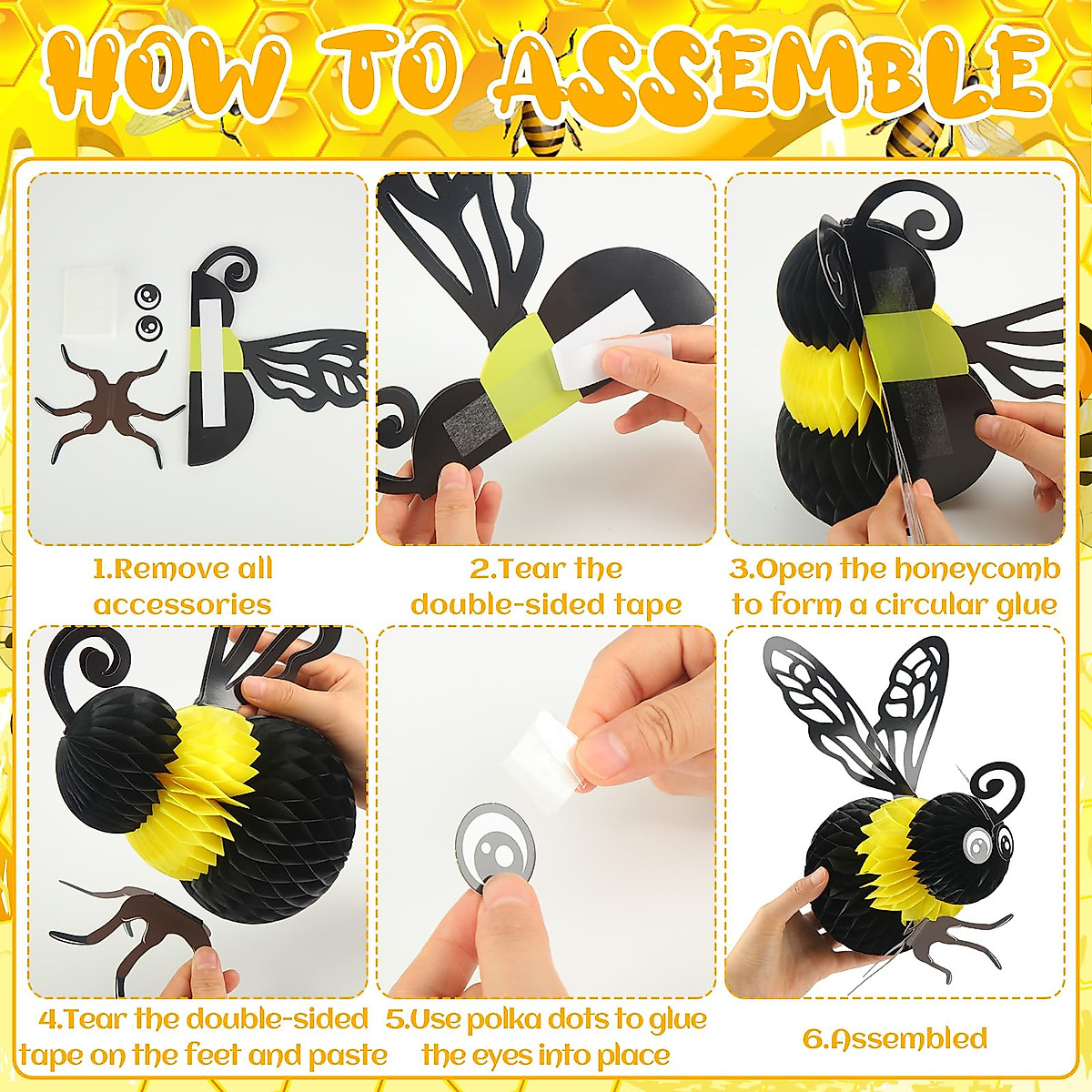 HOW TO ASSEMBLE

1.Remove all accessories

2.Tear the double-sided tape

3.Open the honeycomb to form a circular glue

4.Tear the double-sided tape on the feet and paste

5.Use polka dots to glue the eyes into place

6.Assembled