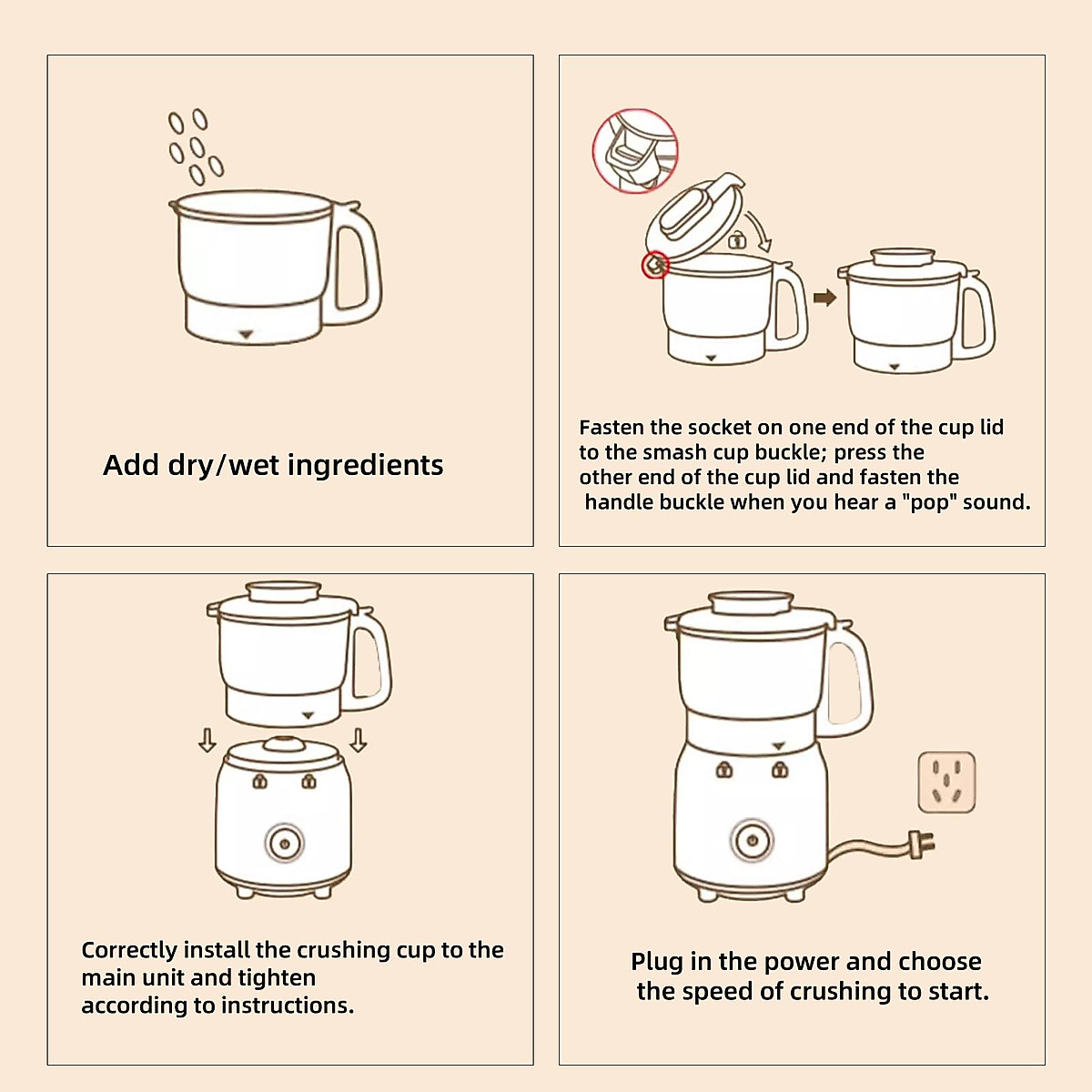 Add dry/wet ingredients

Fasten the socket on one end of the cup lid to the smash cup buckle; press the other end of the cup lid and fasten the handle buckle when you hear a "pop" sound.

Correctly install the crushing cup to the main unit and tighten according to instructions.

Plug in the power and choose the speed of crushing to start.