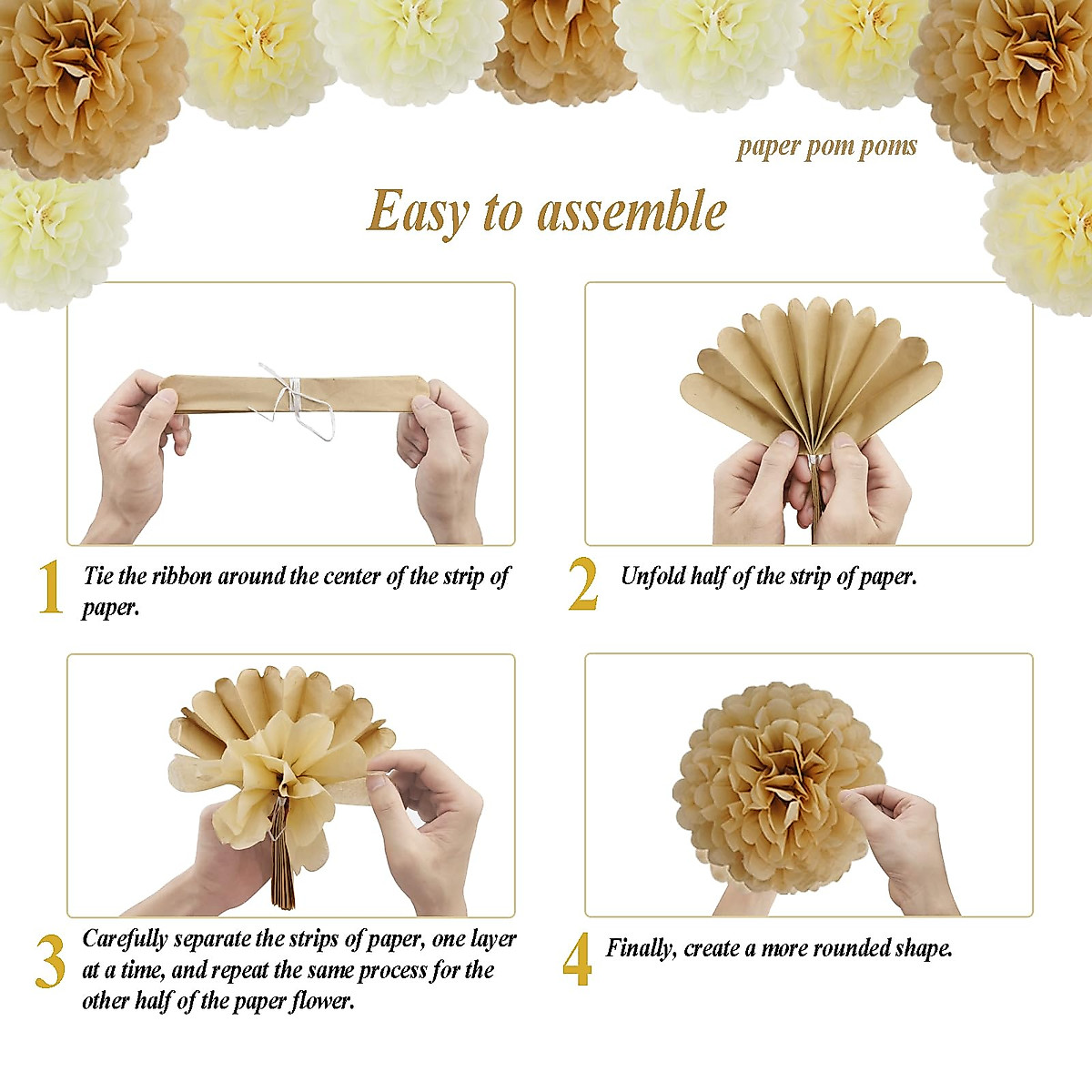 paper pom poms

Easy to assemble

1 Tie the ribbon around the center of the strip of paper.

2 Unfold half of the strip of paper.

3 Carefully separate the strips of paper, one layer at a time, and repeat the same process for the other half of the paper flower.

4 Finally, create a more rounded shape.