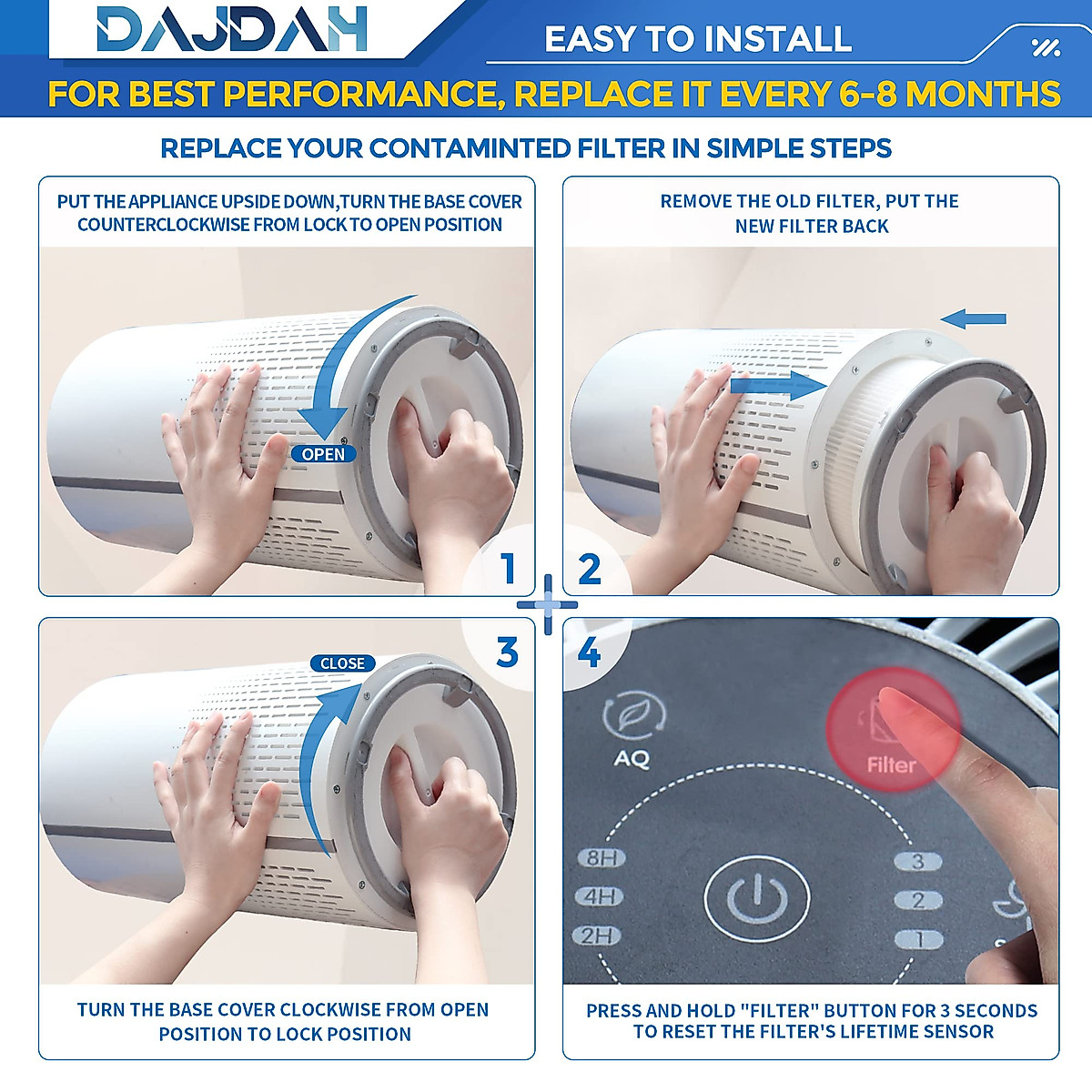 DAJDAH

EASY TO INSTALL

FOR BEST PERFORMANCE, REPLACE IT EVERY 6-8 MONTHS

REPLACE YOUR CONTAMINTED FILTER IN SIMPLE STEPS

PUT THE APPLIANCE UPSIDE DOWN,TURN THE BASE COVER COUNTERCLOCKWISE FROM LOCK TO OPEN POSITION

OPEN

1

REMOVE THE OLD FILTER, PUT THE NEW FILTER BACK

2

3

CLOSE

TURN THE BASE COVER CLOCKWISE FROM OPEN POSITION TO LOCK POSITION

4

AQ

Filter

8H

4H

2H

3

2

1

PRESS AND HOLD "FILTER" BUTTON FOR 3 SECONDS TO RESET THE FILTER'S LIFETIME SENSOR