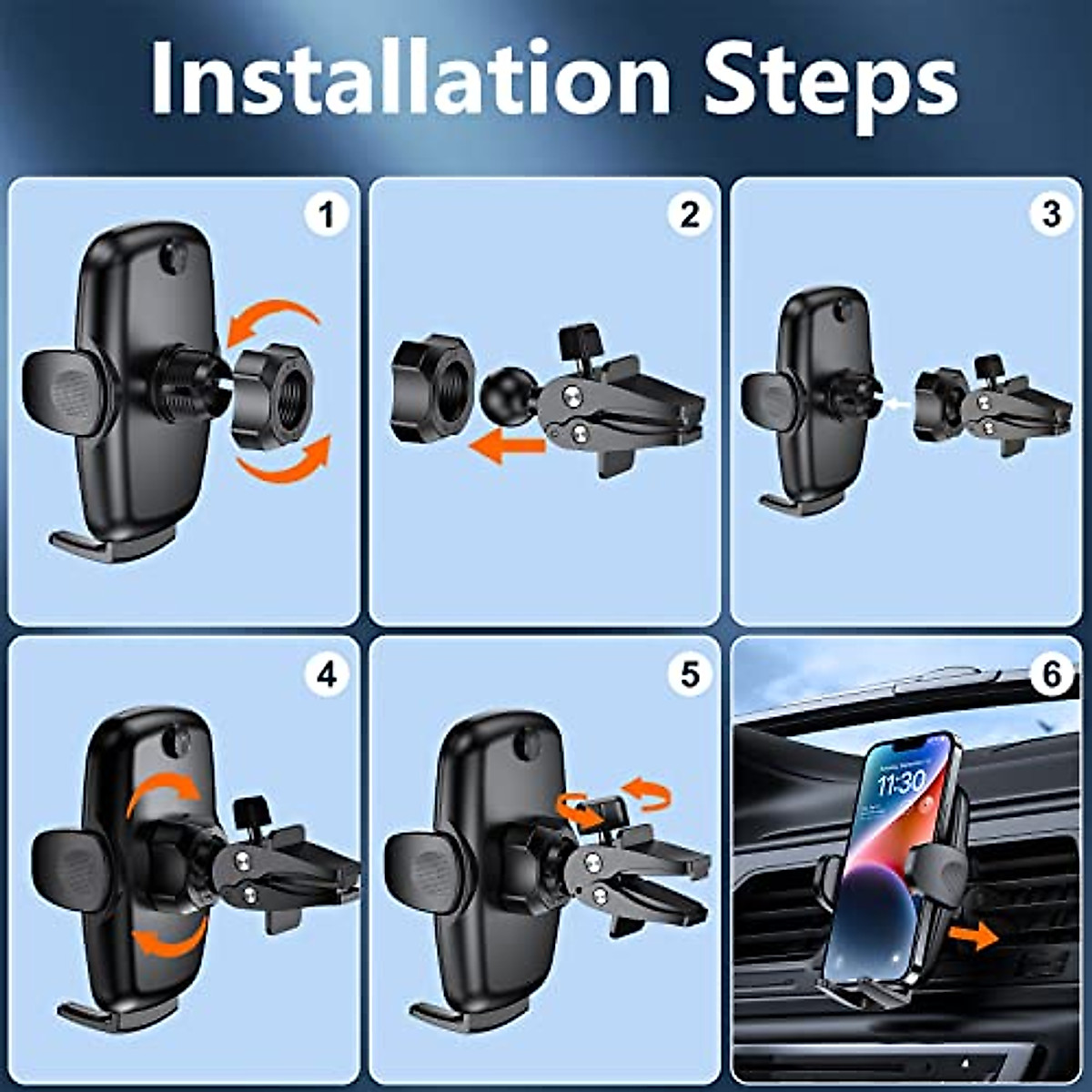 Installation Steps

1

2

3

4

5

6

11:30