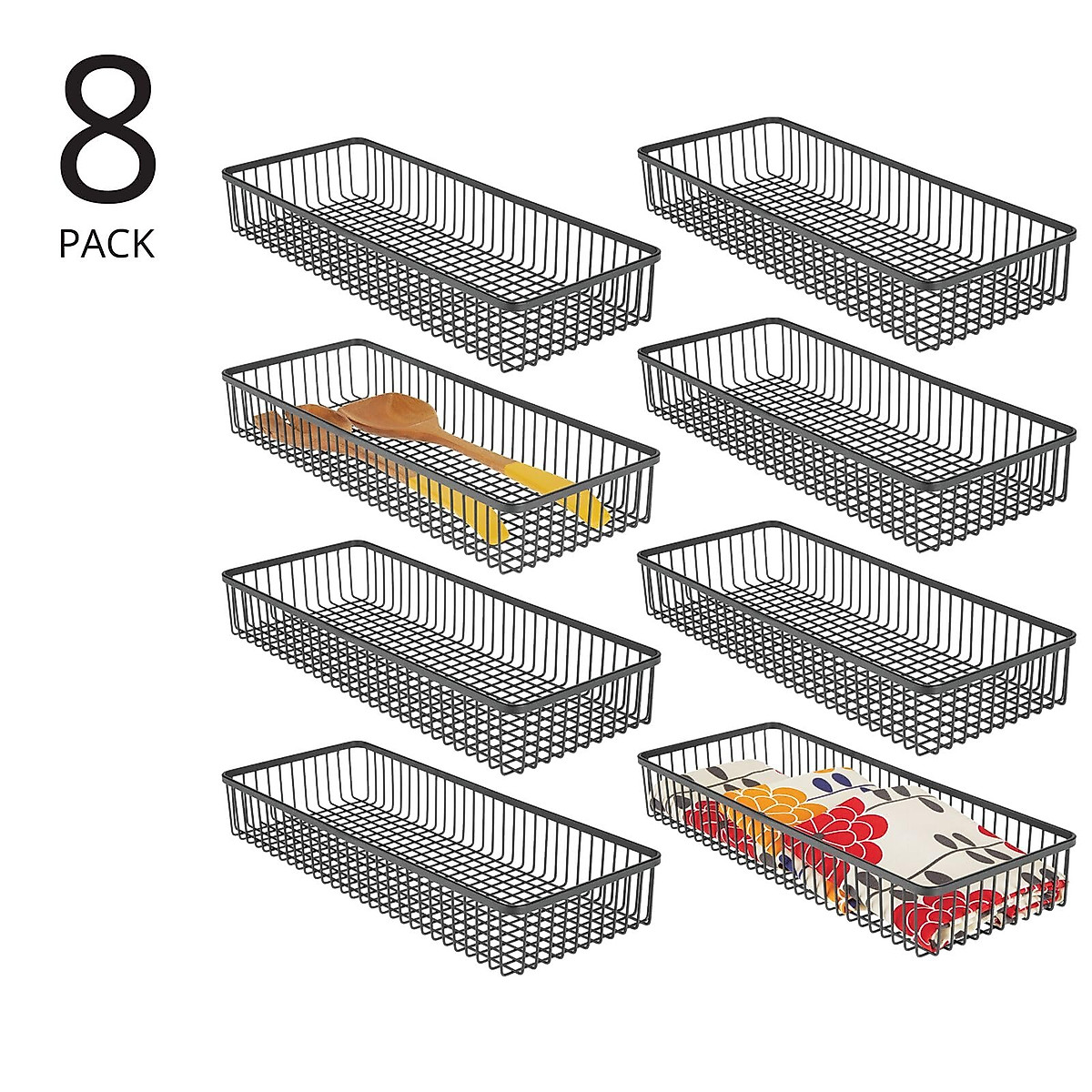 8
PACK