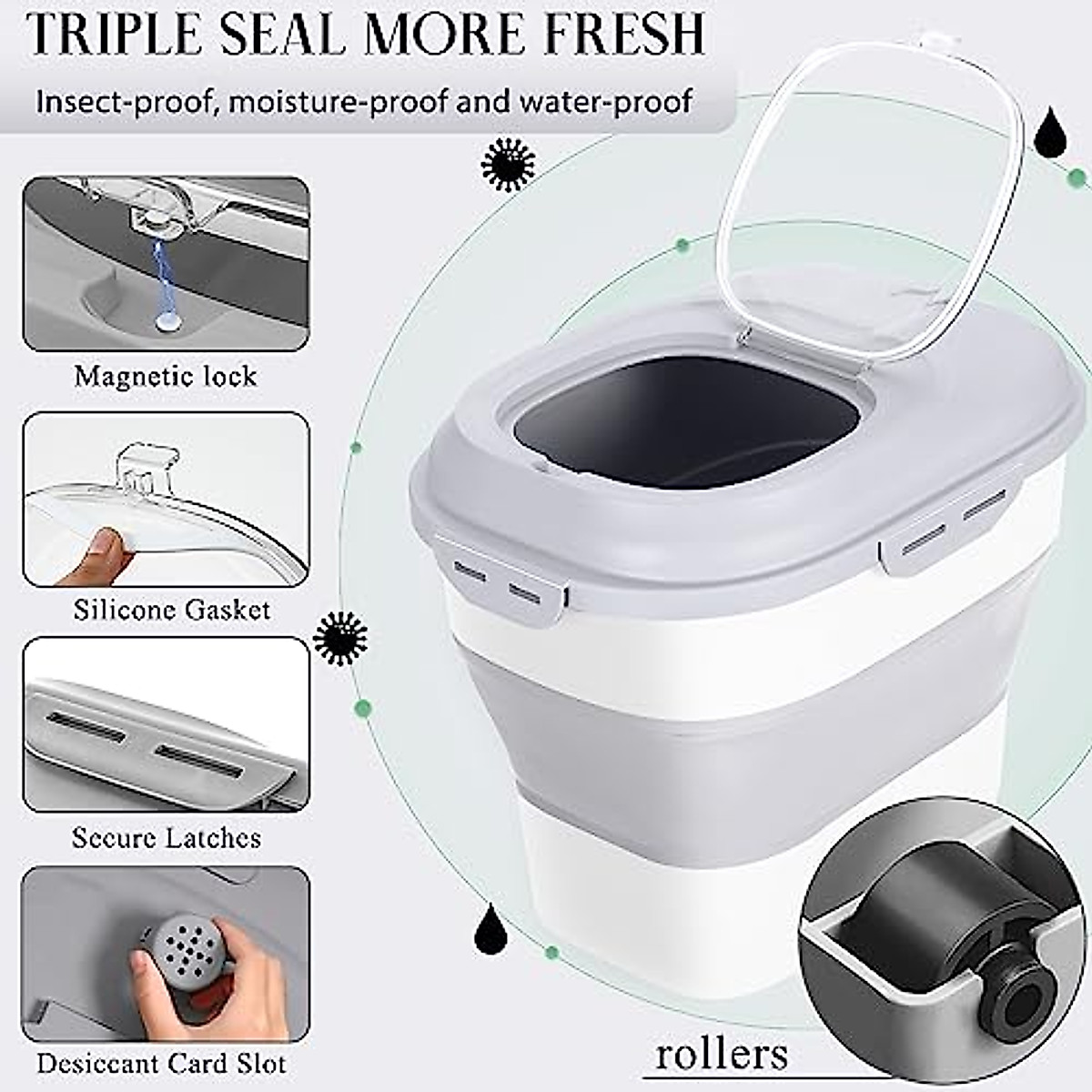 TRIPLE SEAL MORE FRESH

Insect-proof, moisture-proof and water-proof

Magnetic lock

Silicone Gasket

Secure Latches

Desiccant Card Slot

rollers