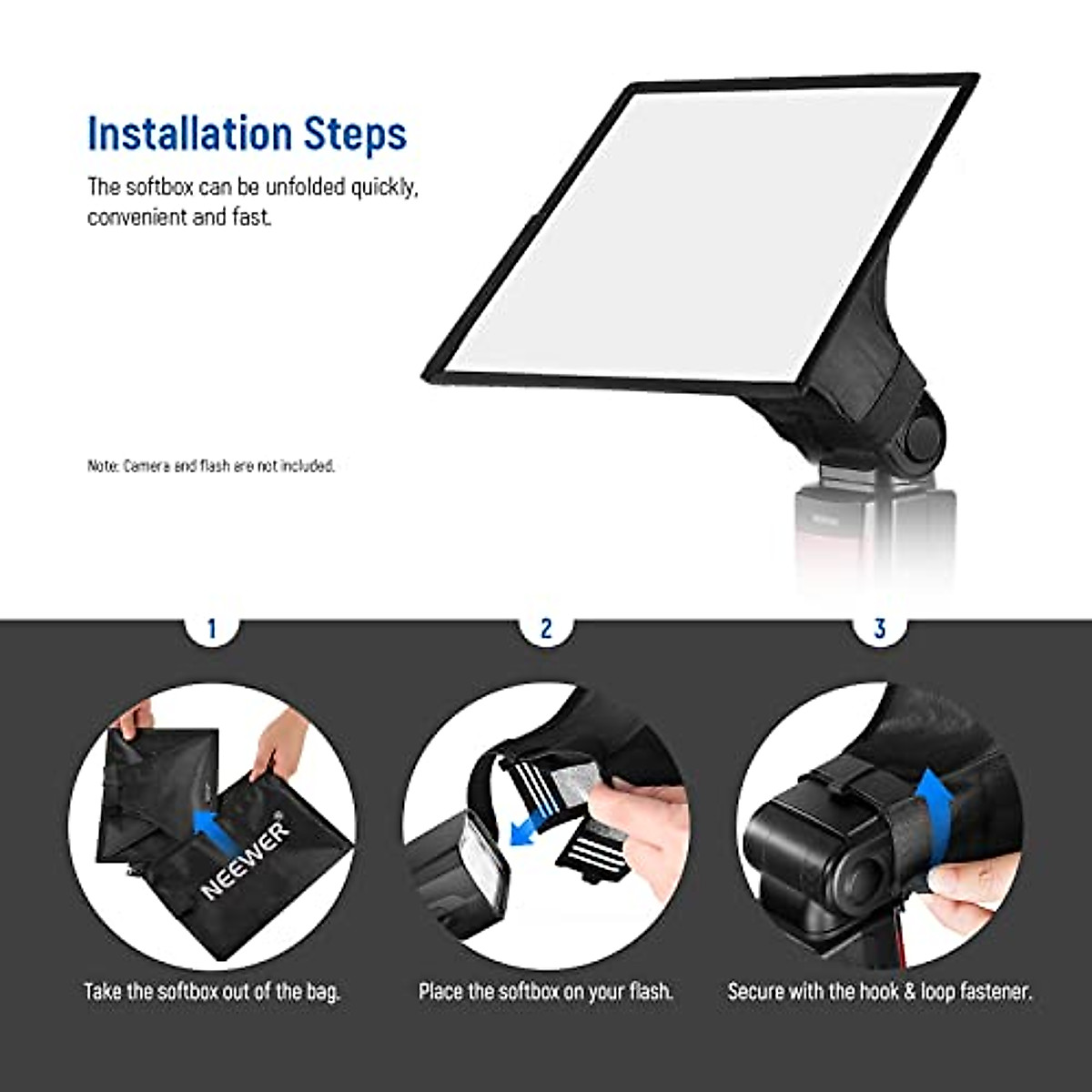 Installation Steps

The softbox can be unfolded quickly, convenient and fast.

Note: Camera and flash are not included.

1

NEEWER®

Take the softbox out of the bag.

2

Place the softbox on your flash.

3

Secure with the hook & loop fastener.