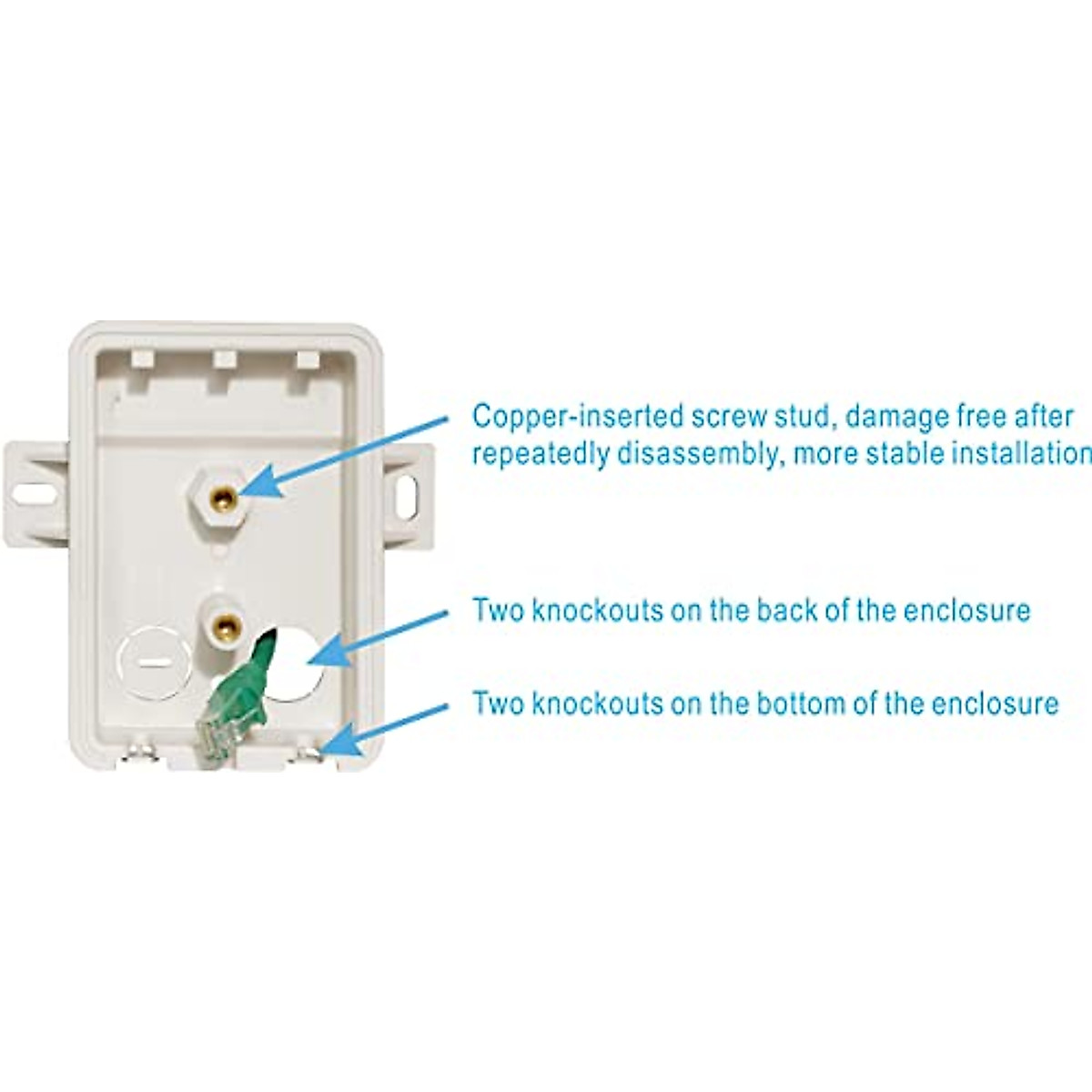 Copper-inserted screw stud, damage free after repeatedly disassembly, more stable installation

Two knockouts on the back of the enclosure

Two knockouts on the bottom of the enclosure