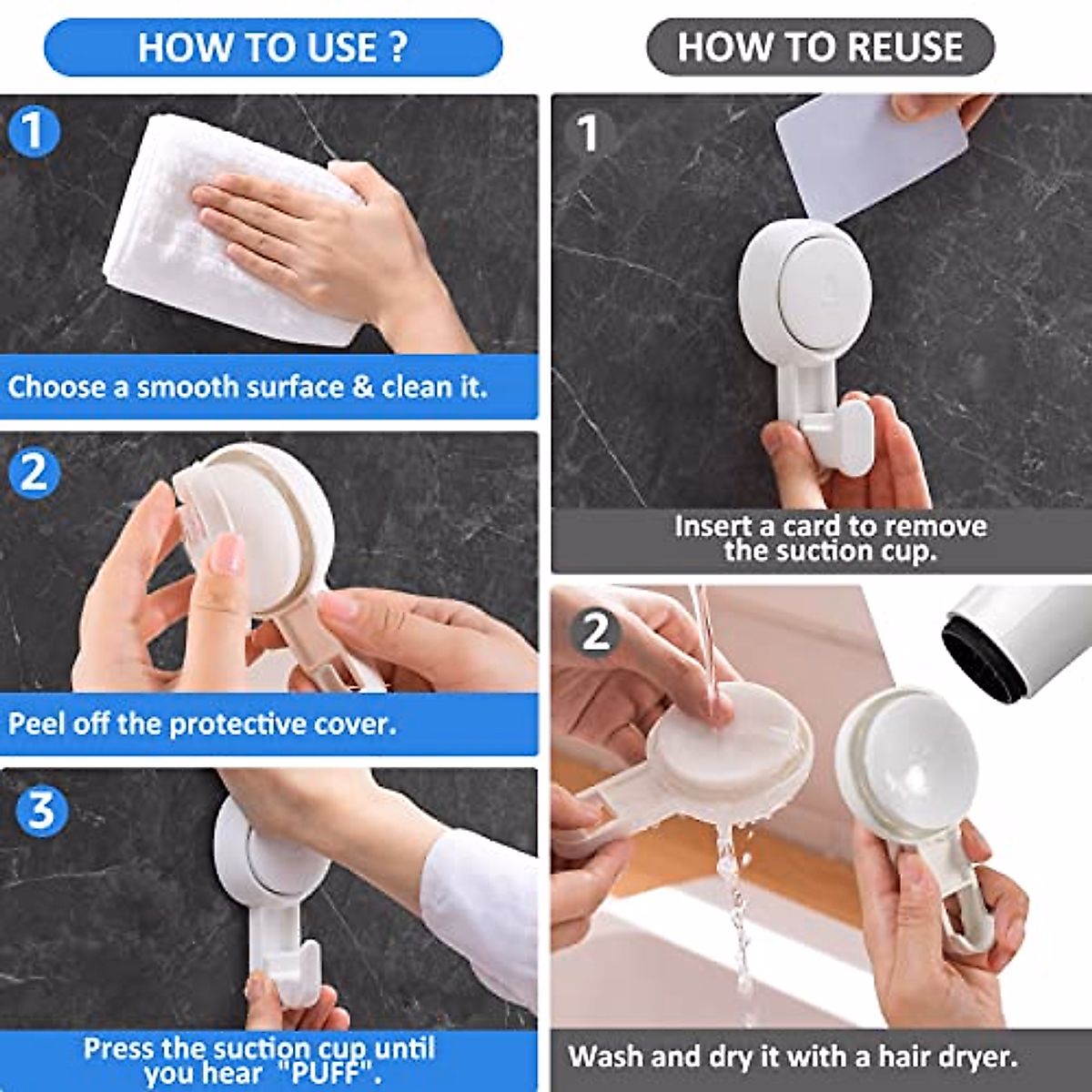 HOW TO USE ?

1

Choose a smooth surface & clean it.

2

Peel off the protective cover.

3

Press the suction cup until you hear "PUFF".

HOW TO REUSE

1

Insert a card to remove the suction cup.

2

Wash and dry it with a hair dryer.