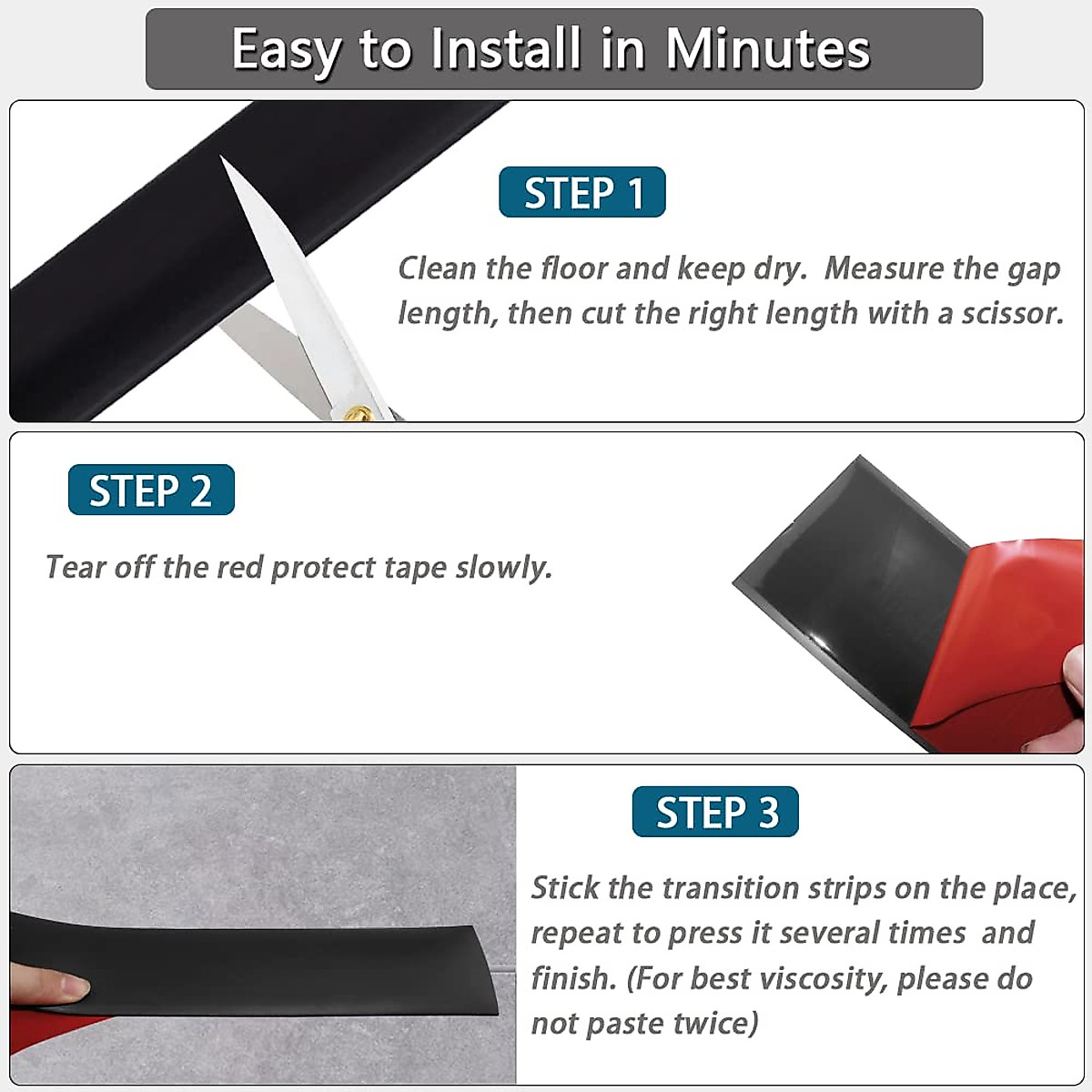 Easy to Install in Minutes

STEP 1

Clean the floor and keep dry. Measure the gap length, then cut the right length with a scissor.

STEP 2

Tear off the red protect tape slowly.

STEP 3

Stick the transition strips on the place, repeat to press it several times and finish. (For best viscosity, please do not paste twice)