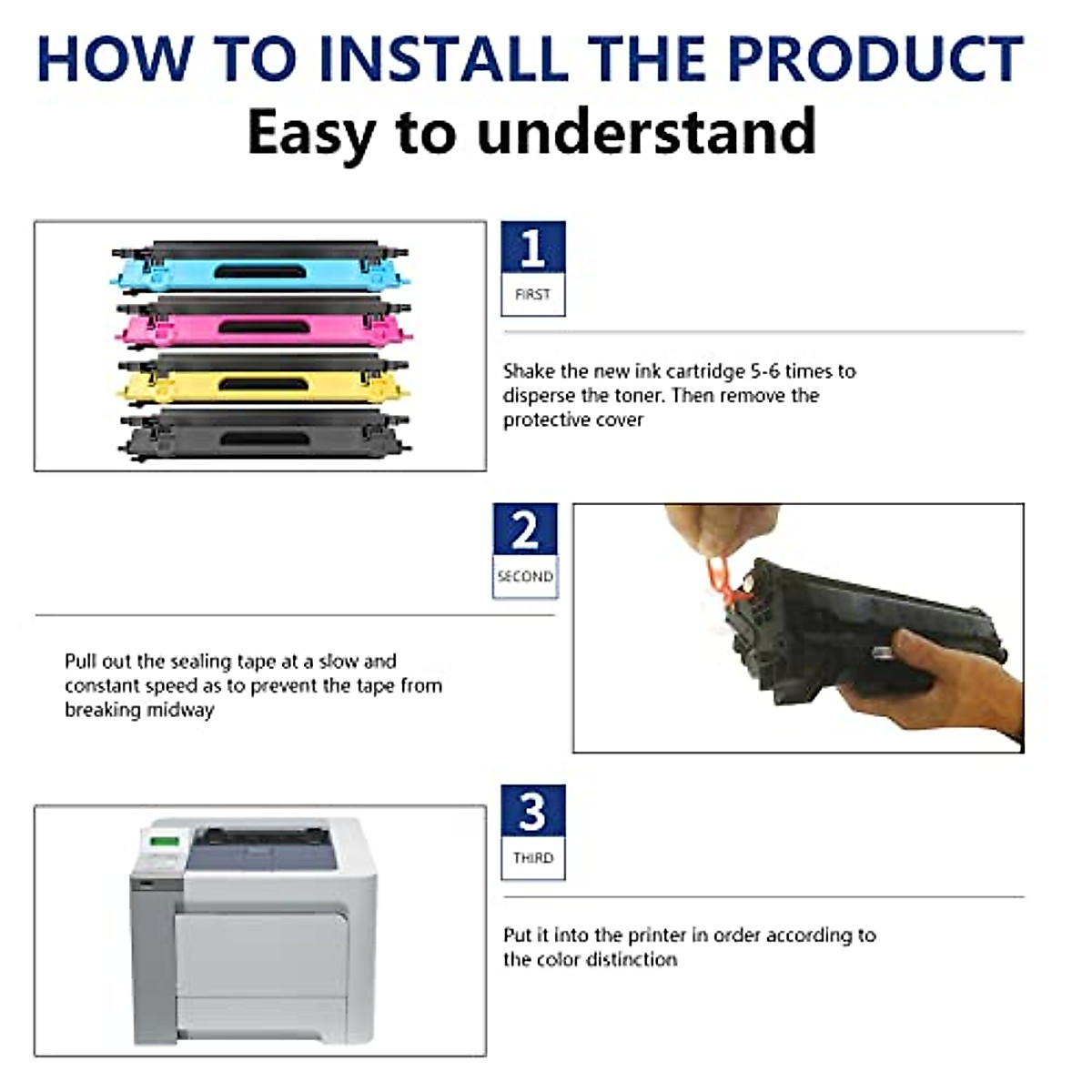 HOW TO INSTALL THE PRODUCT
Easy to understand

1
FIRST

Shake the new ink cartridge 5-6 times to disperse the toner. Then remove the protective cover

2
SECOND

Pull out the sealing tape at a slow and constant speed as to prevent the tape from breaking midway

3
THIRD

Put it into the printer in order according to the color distinction