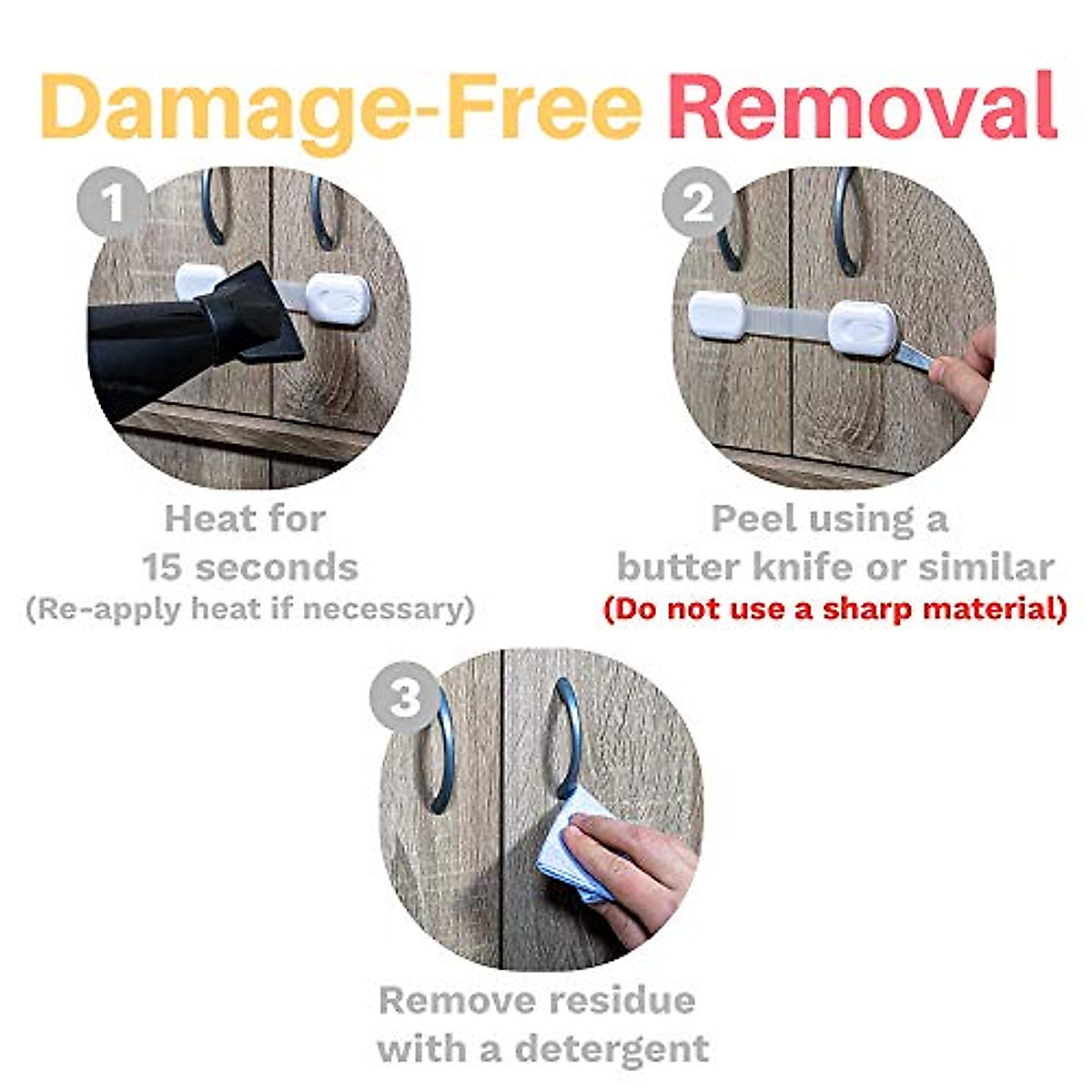 Damage-Free Removal

1

Heat for 15 seconds
(Re-apply heat if necessary)

2

Peel using a butter knife or similar
(Do not use a sharp material)

3

Remove residue with a detergent