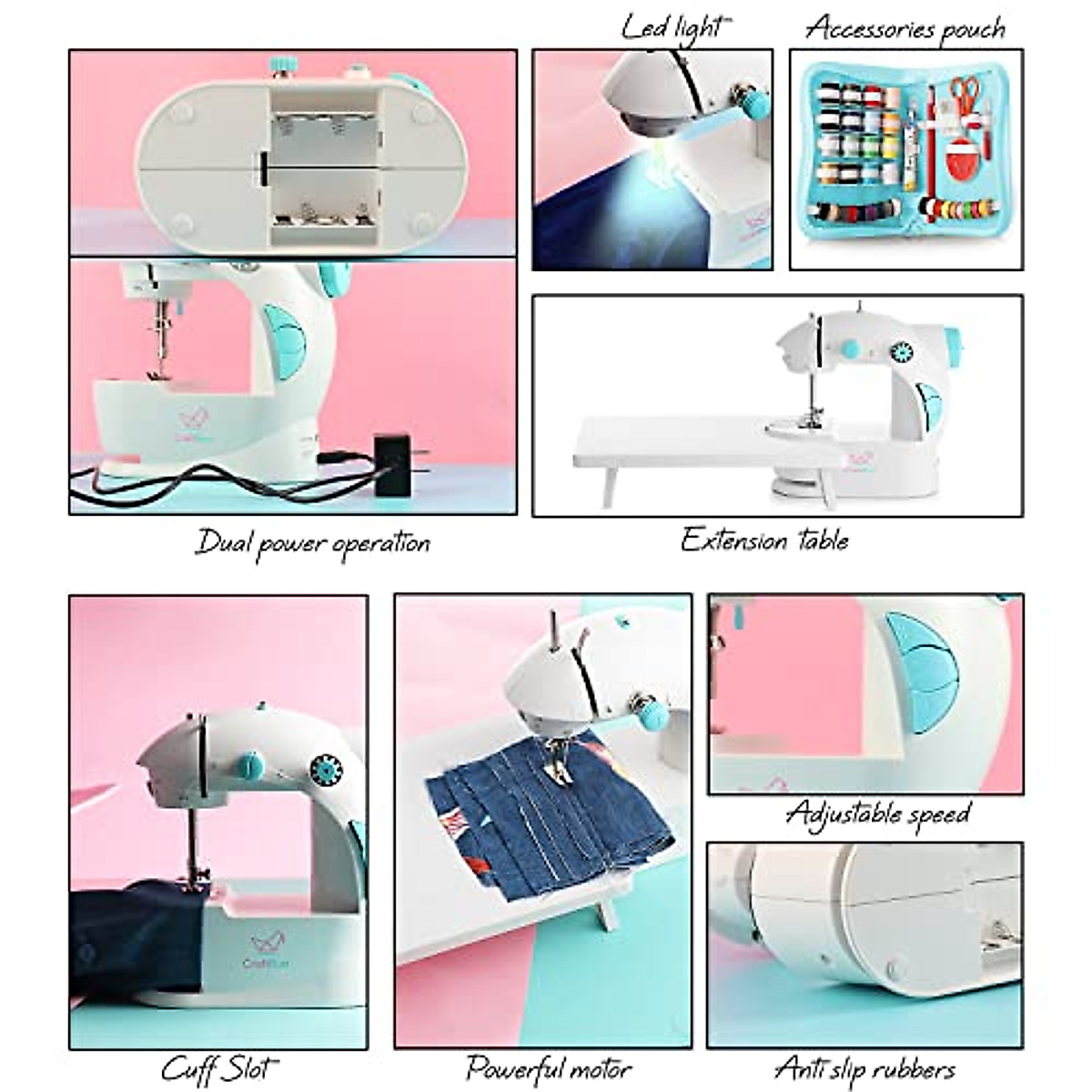 Led light

Accessories pouch

Dual power operation

Extension table

Adjustable speed

Cuff Slot

Powerful motor

Anti slip rubbers