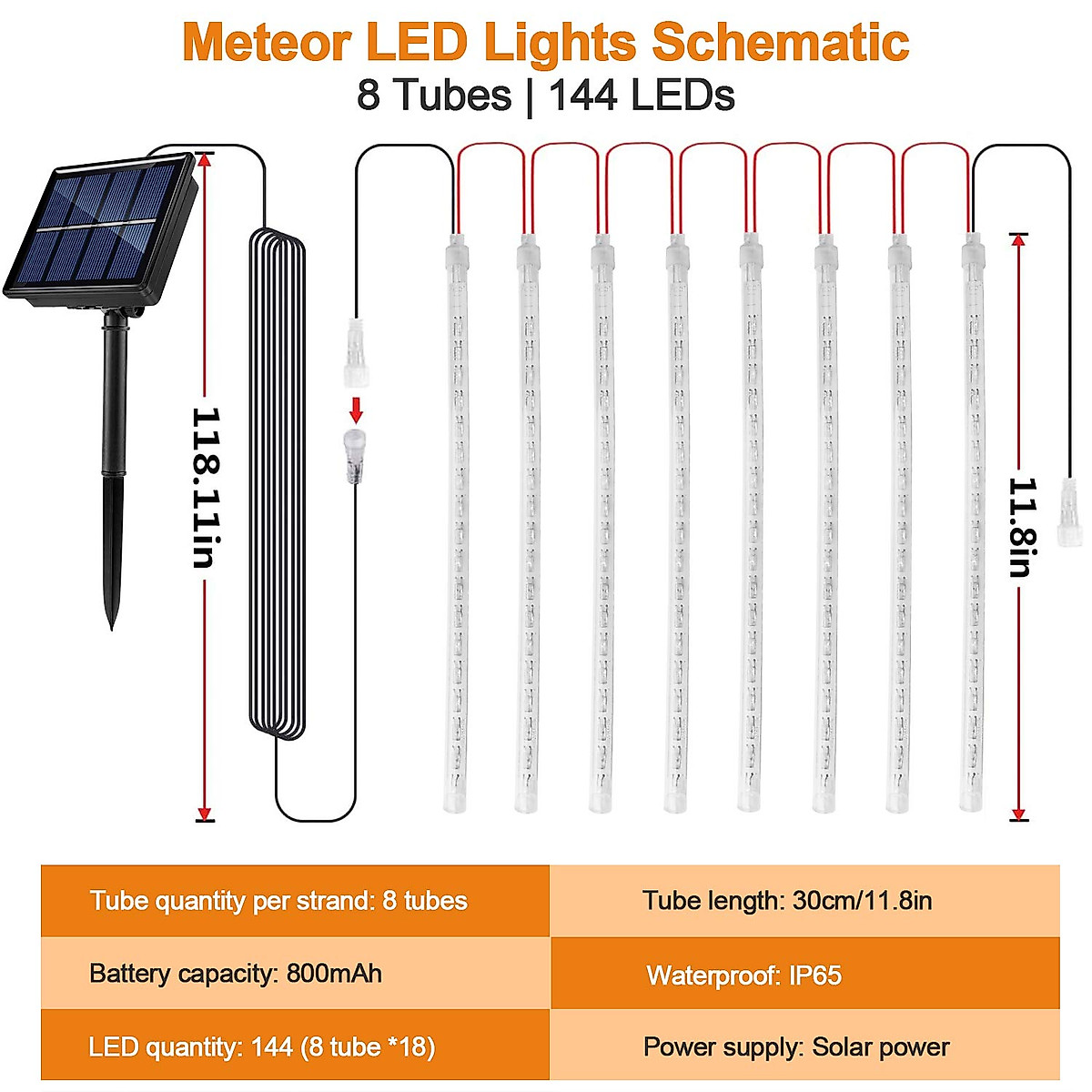 Meteor LED Lights Schematic
8 Tubes | 144 LEDs

118.11in

11.8in

| Tube quantity per strand: 8 tubes | Tube length: 30cm/11.8in |
|---|---|
| Battery capacity: 800mAh | Waterproof: IP65 |
| LED quantity: 144 (8 tube *18) | Power supply: Solar power |