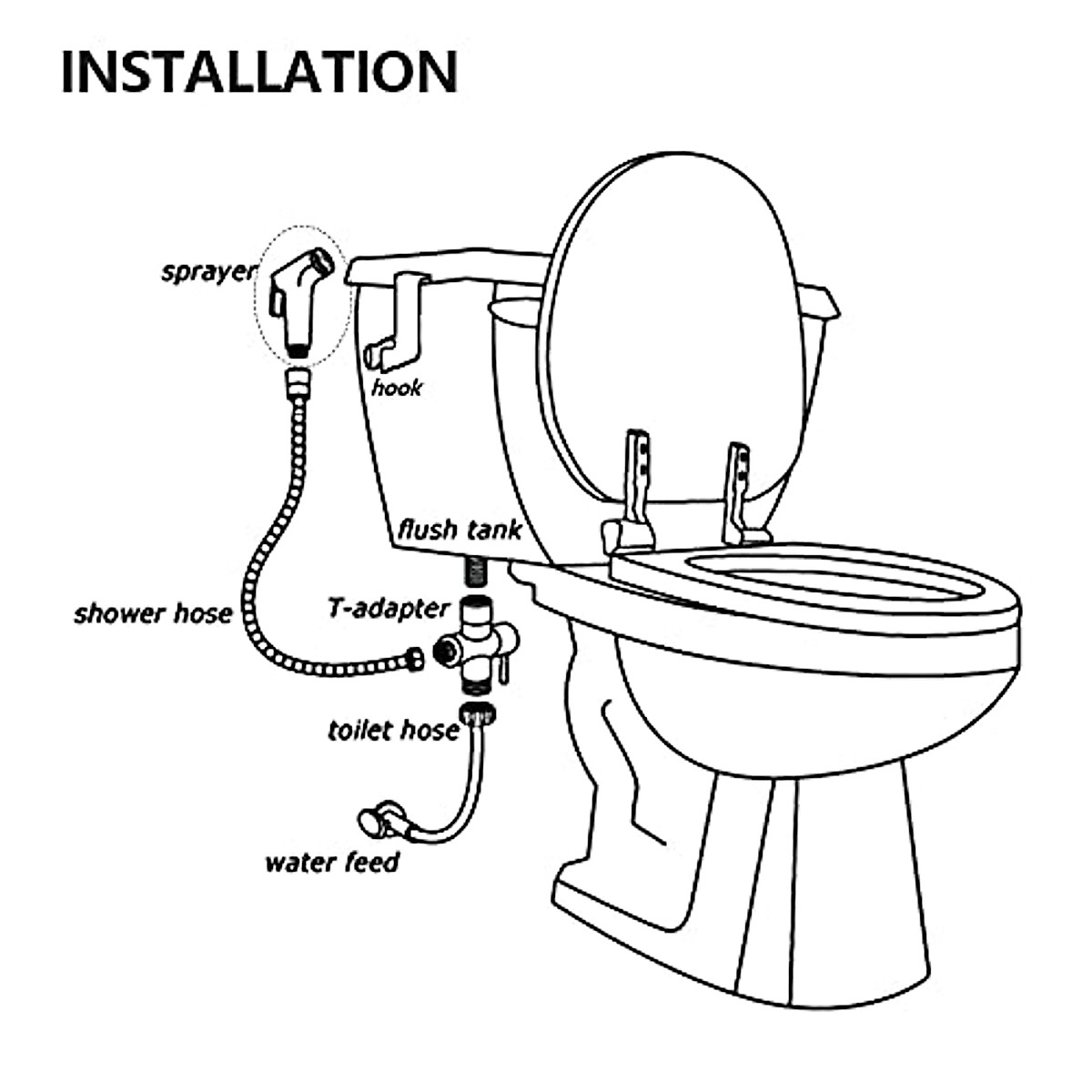 INSTALLATION

sprayer

hook

flush tank

shower hose

T-adapter

toilet hose

water feed