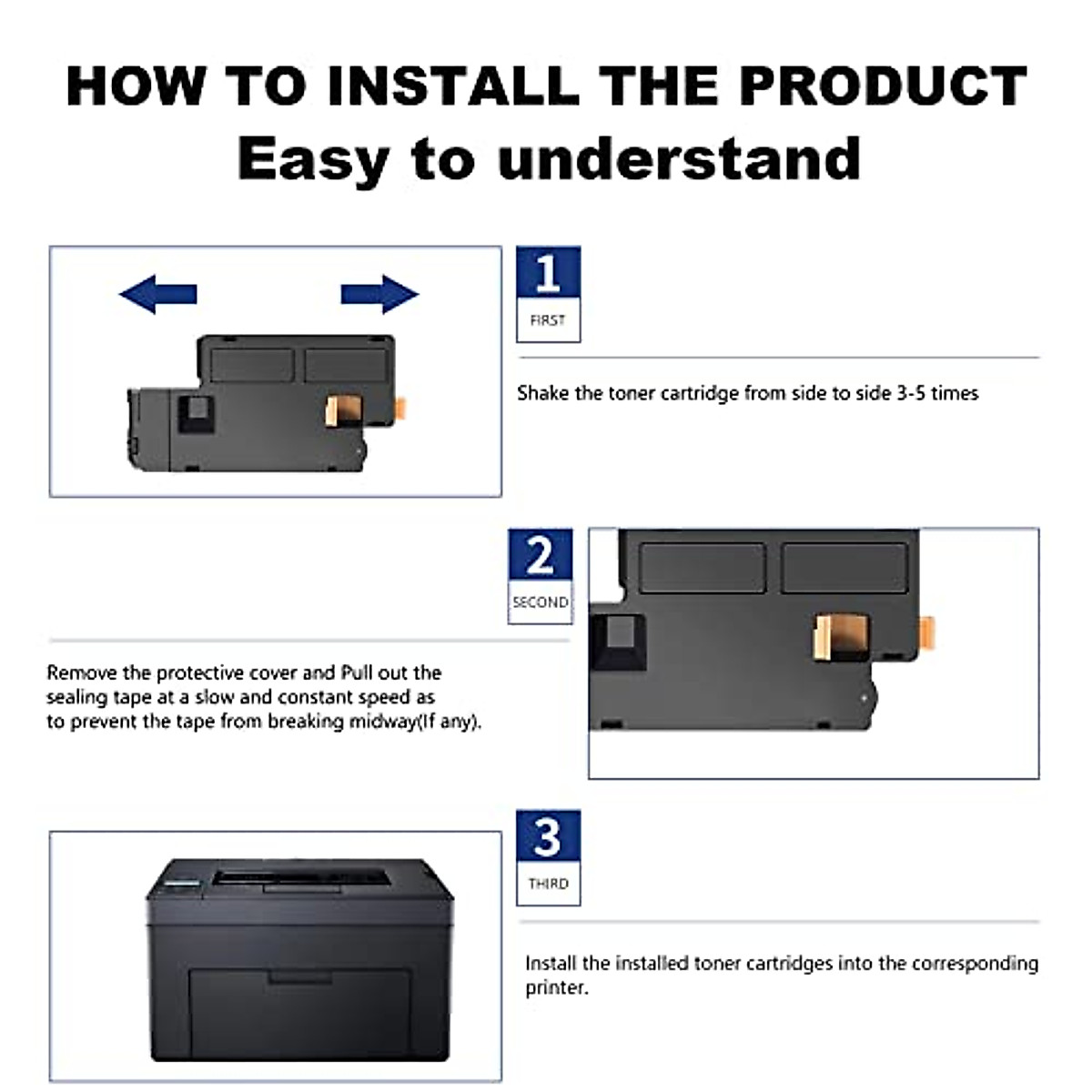 HOW TO INSTALL THE PRODUCT
Easy to understand

1
FIRST

Shake the toner cartridge from side to side 3-5 times

2
SECOND

Remove the protective cover and Pull out the sealing tape at a slow and constant speed as to prevent the tape from breaking midway(If any).

3
THIRD

Install the installed toner cartridges into the corresponding printer.