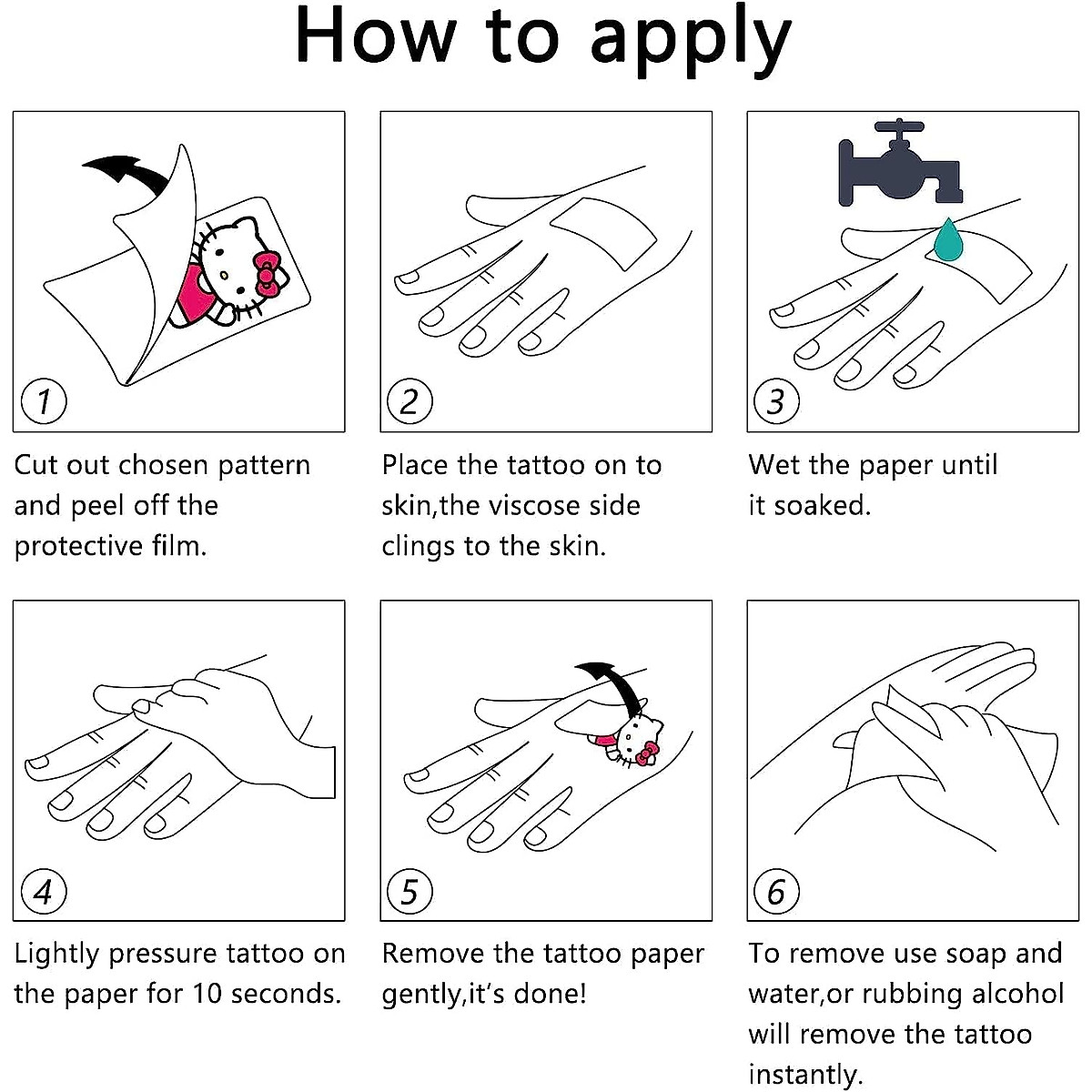 How to apply

1

Cut out chosen pattern and peel off the protective film.

2

Place the tattoo on to skin,the viscose side clings to the skin.

3

Wet the paper until it soaked.

4

Lightly pressure tattoo on the paper for 10 seconds.

5

Remove the tattoo paper gently,it's done!

6

To remove use soap and water,or rubbing alcohol will remove the tattoo instantly.