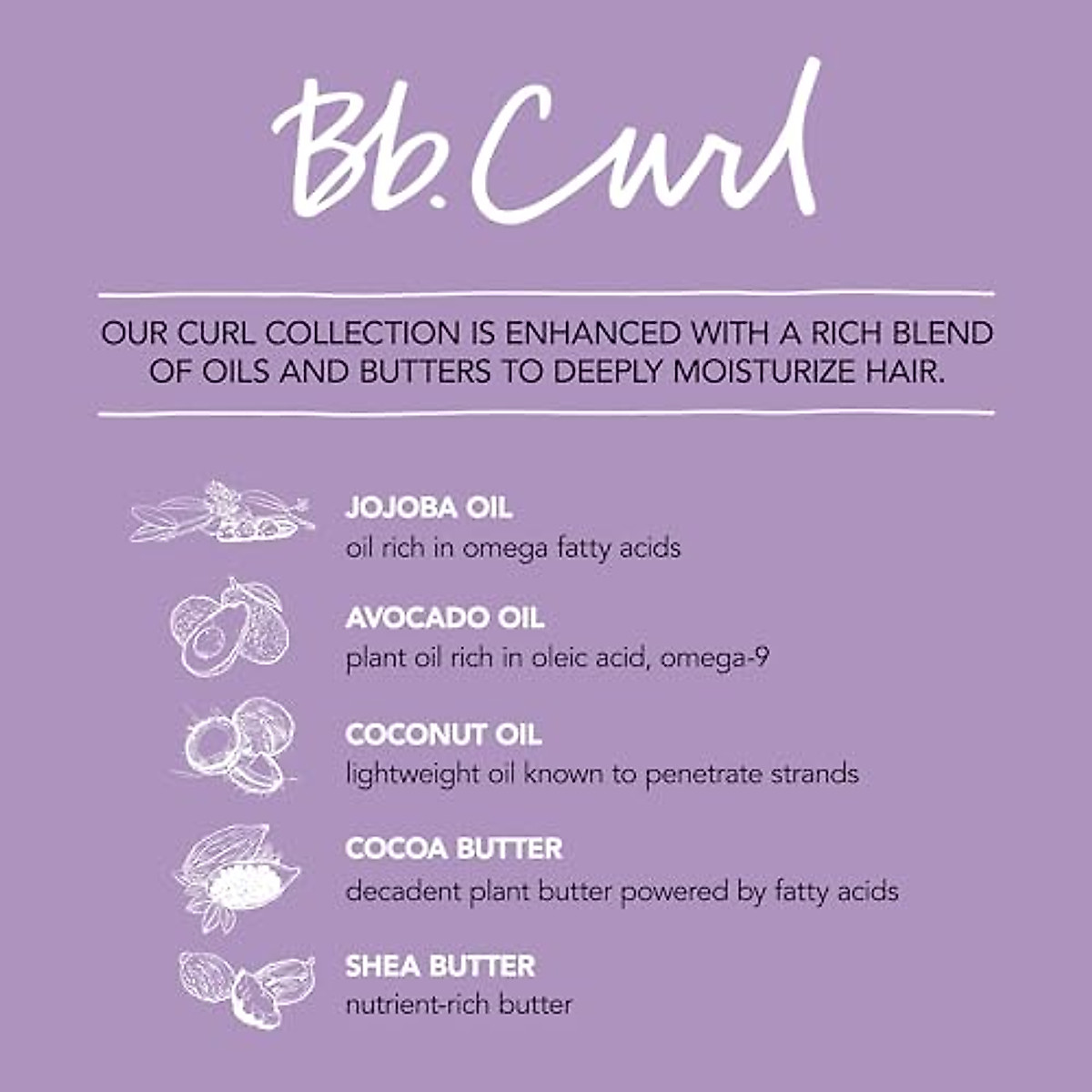 Bb.Curl

OUR CURL COLLECTION IS ENHANCED WITH A RICH BLEND OF OILS AND BUTTERS TO DEEPLY MOISTURIZE HAIR.

JOJOBA OIL
oil rich in omega fatty acids

AVOCADO OIL
plant oil rich in oleic acid, omega-9

COCONUT OIL
lightweight oil known to penetrate strands

COCOA BUTTER
decadent plant butter powered by fatty acids

SHEA BUTTER
nutrient-rich butter