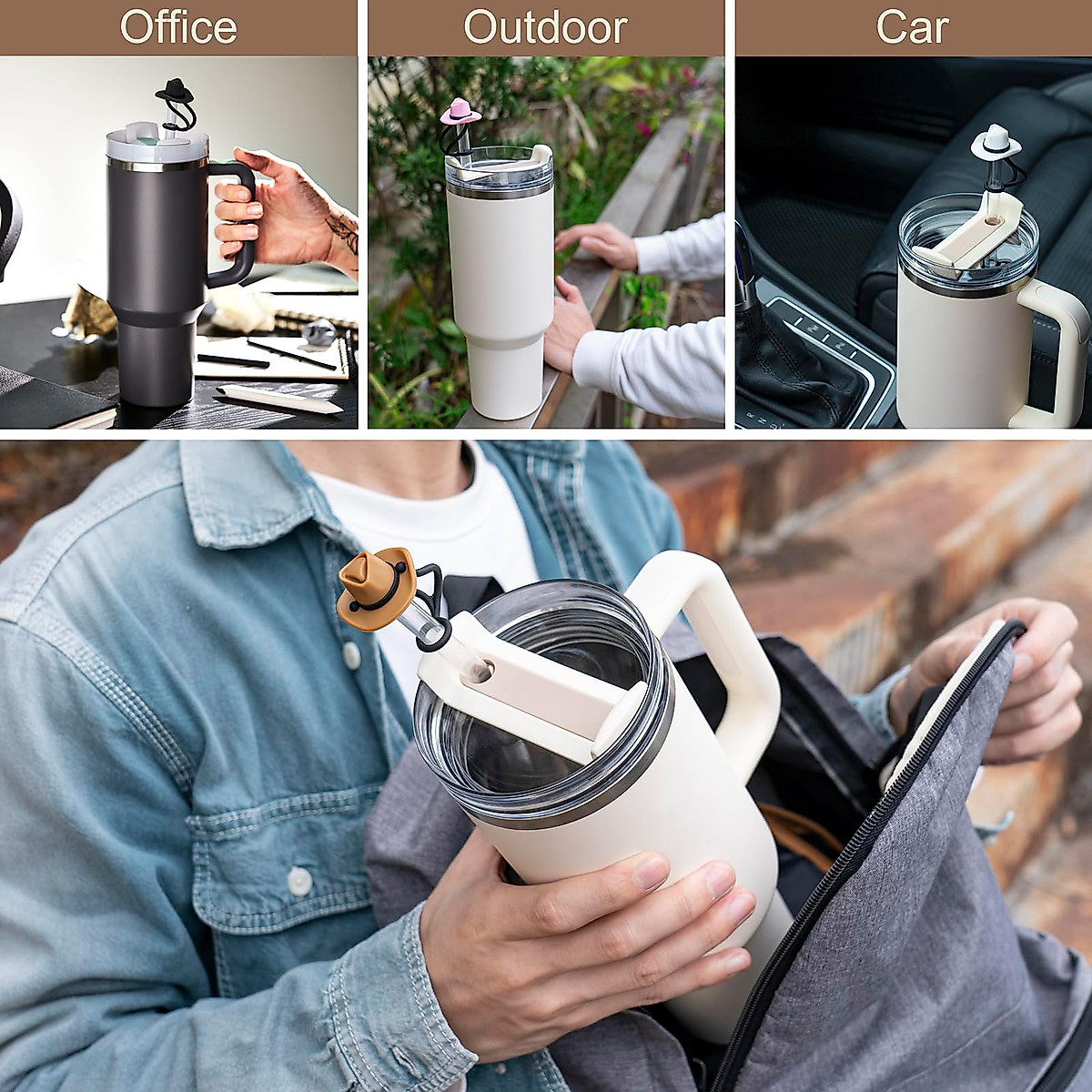 Office

Outdoor

Car