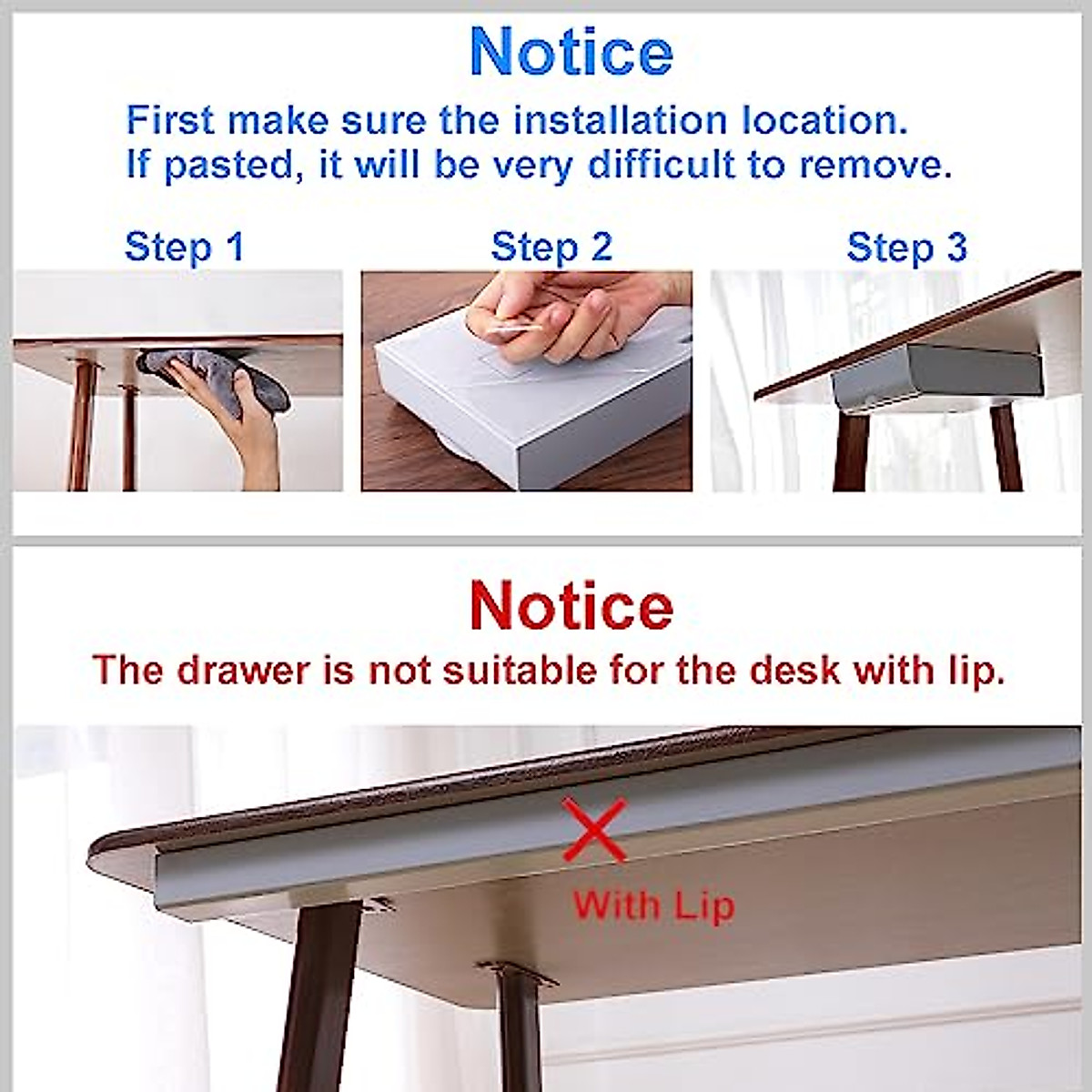 Notice
First make sure the installation location.
If pasted, it will be very difficult to remove.

Step 1

Step 2

Step 3

Notice
The drawer is not suitable for the desk with lip.

With Lip