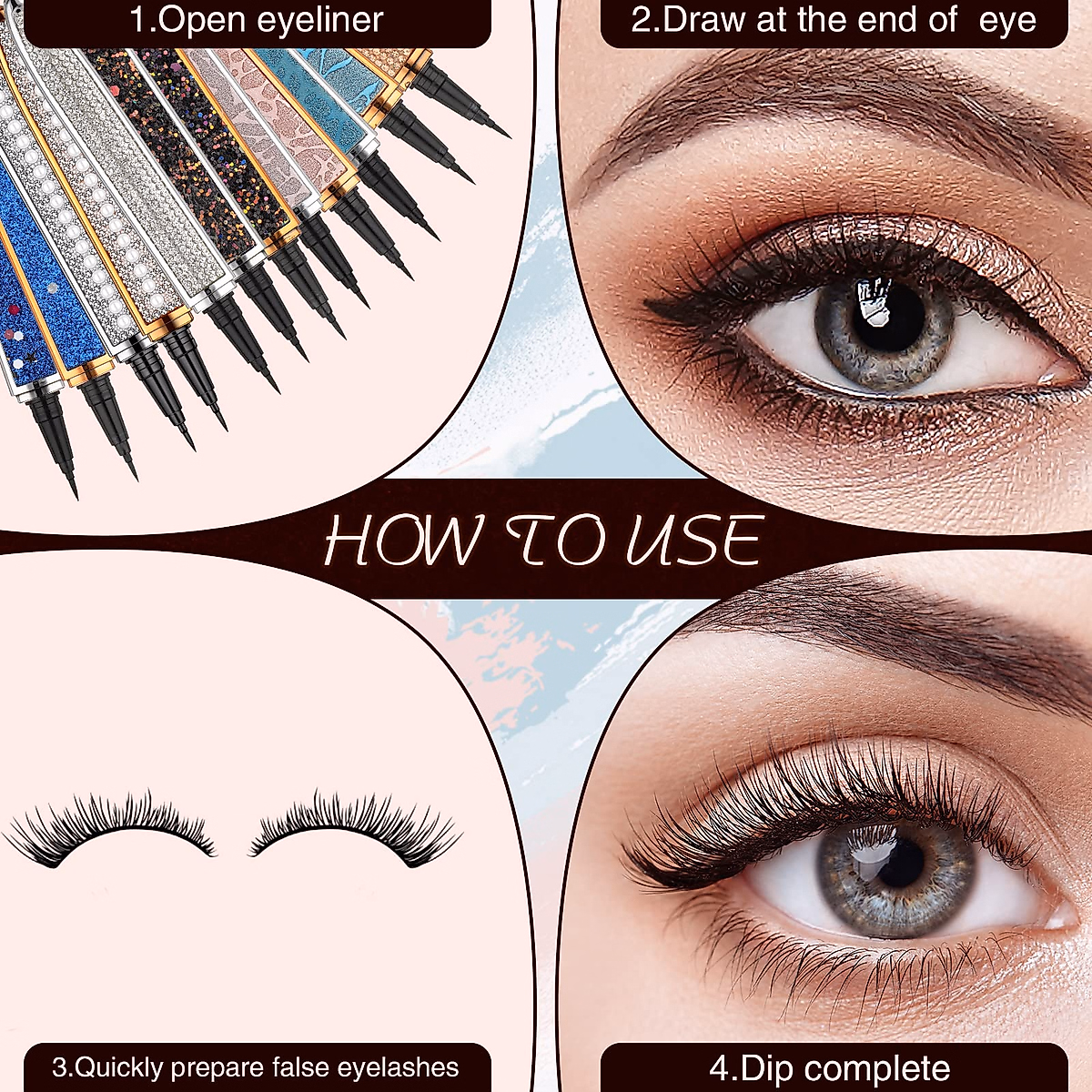 1.Open eyeliner

2.Draw at the end of eye

HOW TO USE

3.Quickly prepare false eyelashes

4.Dip complete