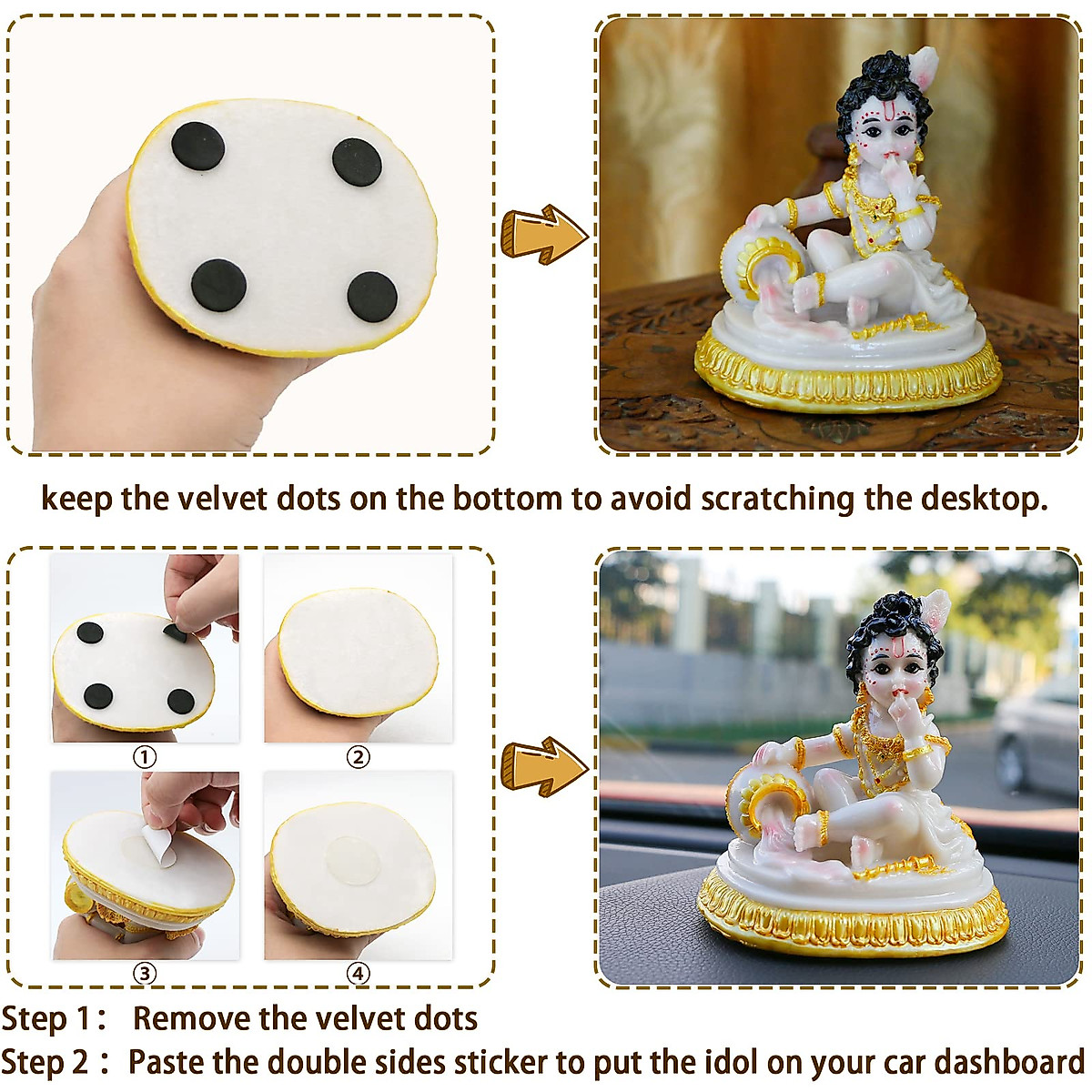 keep the velvet dots on the bottom to avoid scratching the desktop.

①

②

③

④

Step 1： Remove the velvet dots
Step 2： Paste the double sides sticker to put the idol on your car dashboard