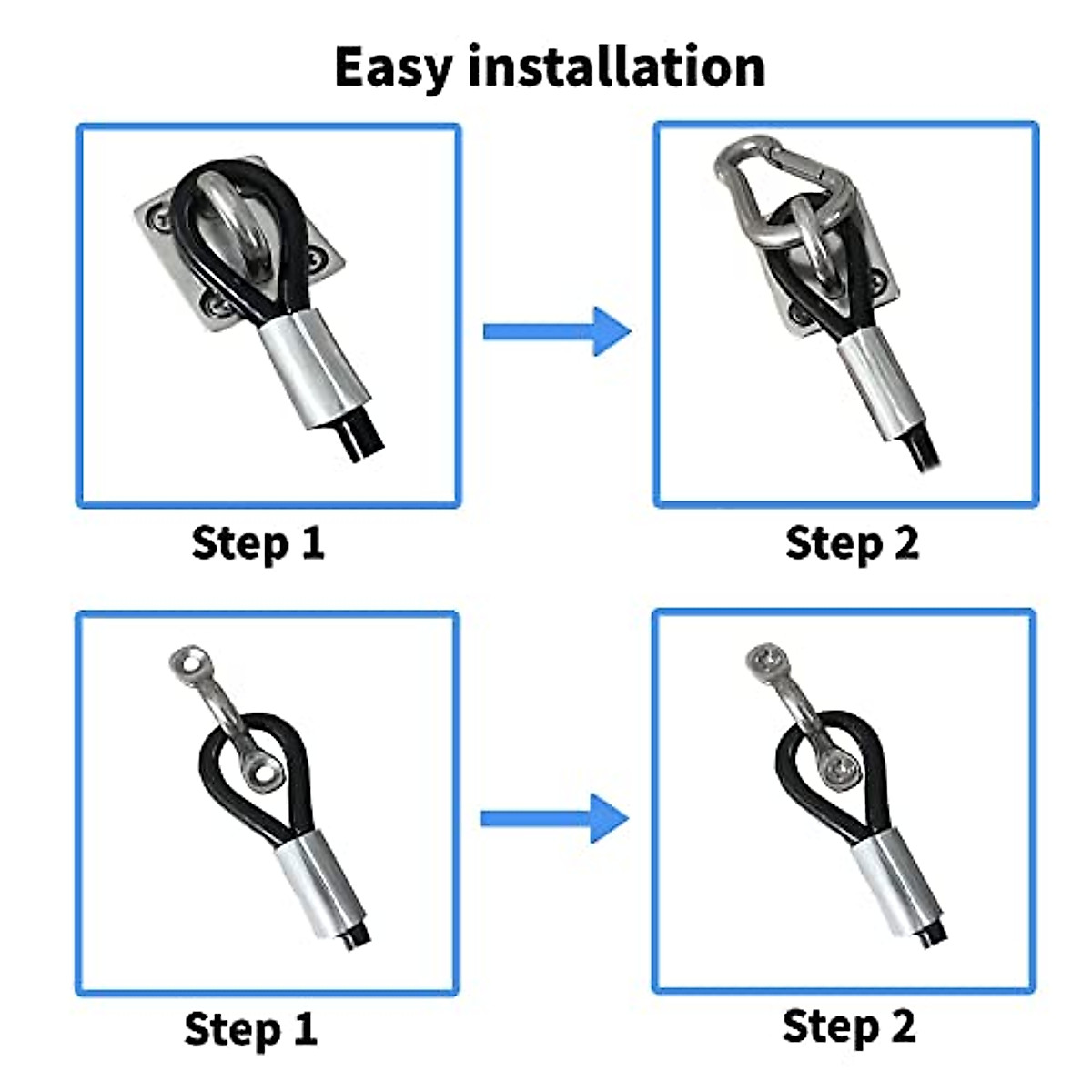 Easy installation

Step 1

Step 2

Step 1

Step 2