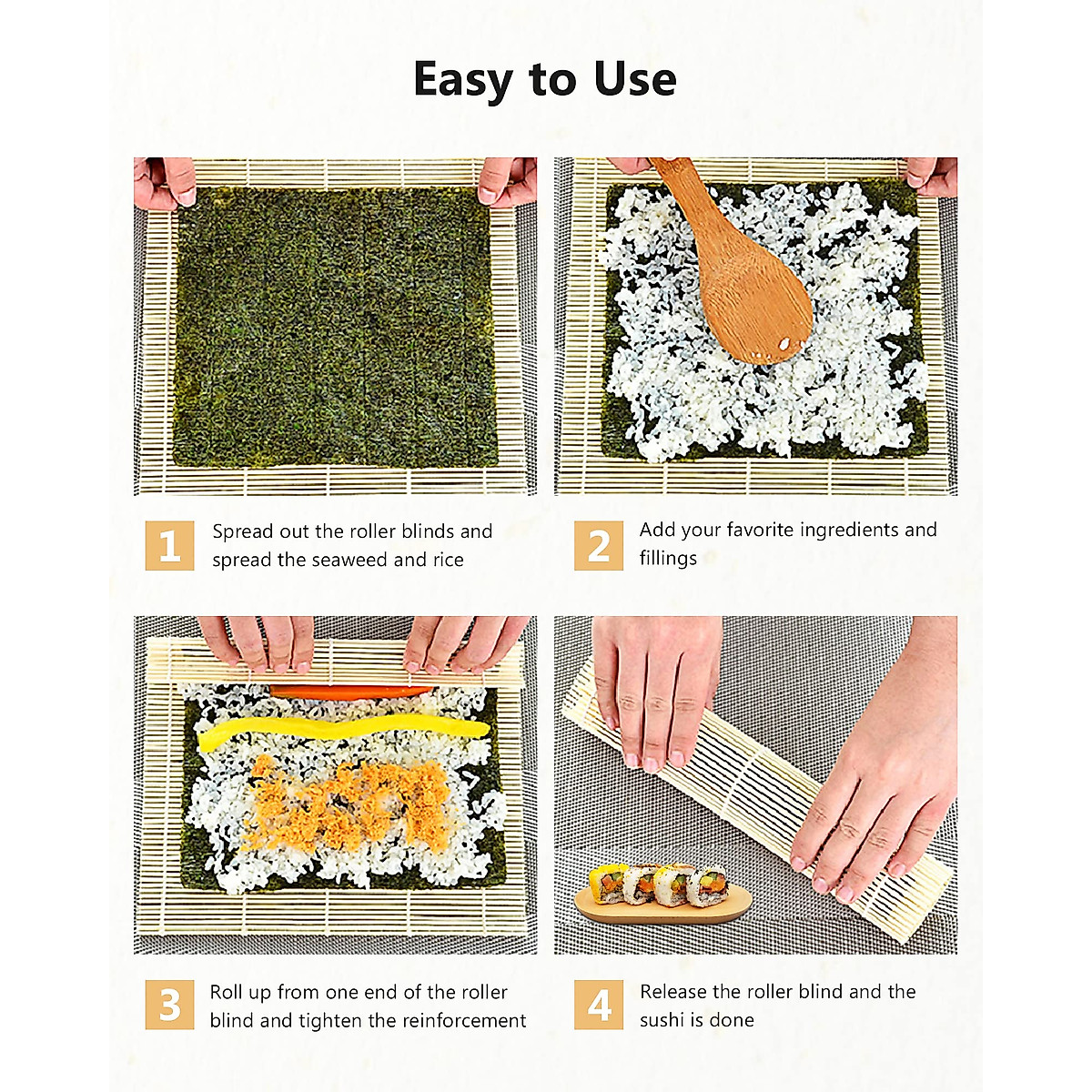 Easy to Use

1 Spread out the roller blinds and spread the seaweed and rice

2 Add your favorite ingredients and fillings

3 Roll up from one end of the roller blind and tighten the reinforcement

4 Release the roller blind and the sushi is done