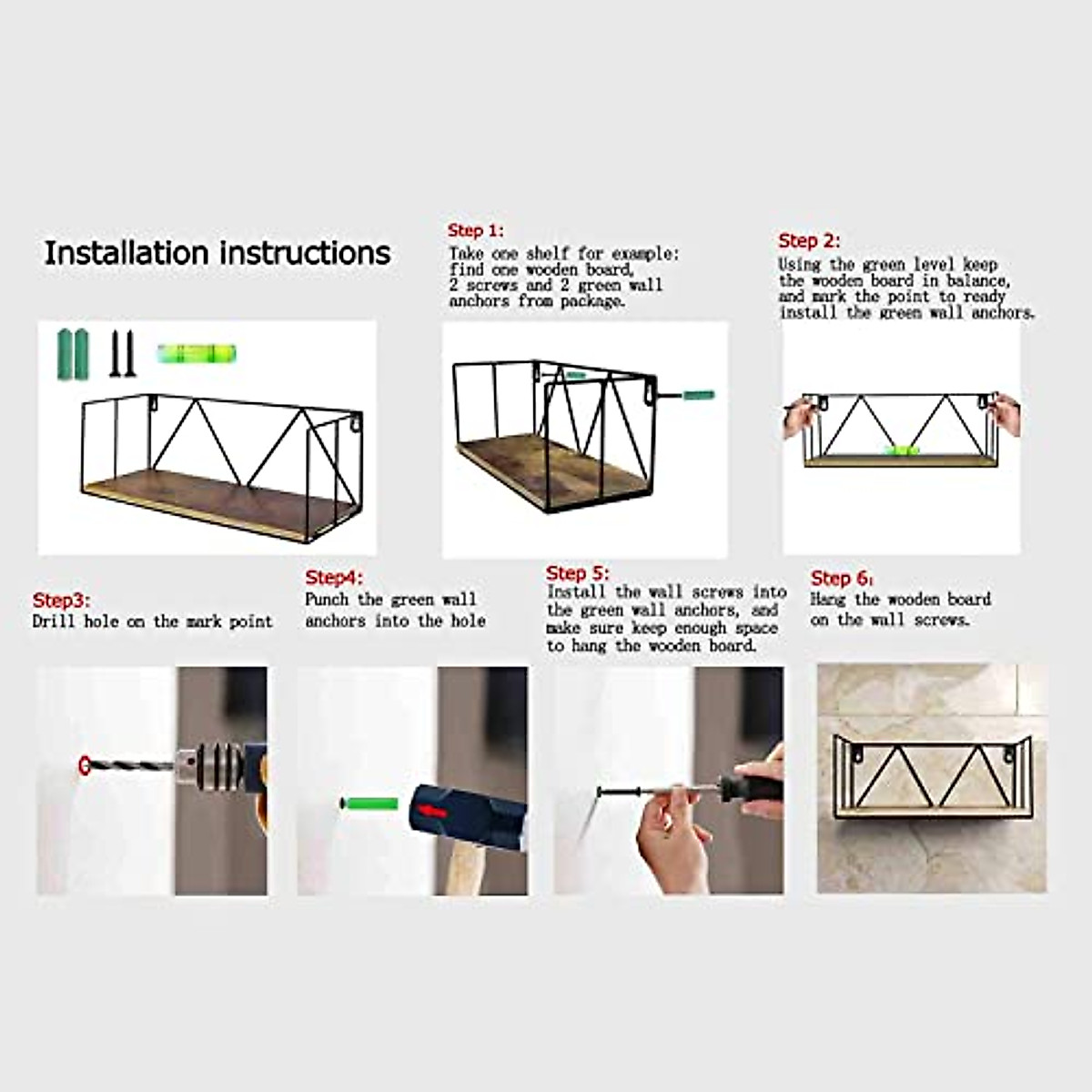 Installation instructions

Step 1:
Take one shelf for example:
find one wooden board,
2 screws and 2 green wall
anchors from package.

Step 2:
Using the green level keep
the wooden board in balance,
and mark the point to ready
install the green wall anchors.

Step3:
Drill hole on the mark point

Step4:
Punch the green wall
anchors into the hole

Step 5:
Install the wall screws into
the green wall anchors, and
make sure keep enough space
to hang the wooden board.

Step 6:
Hang the wooden board
on the wall screws.