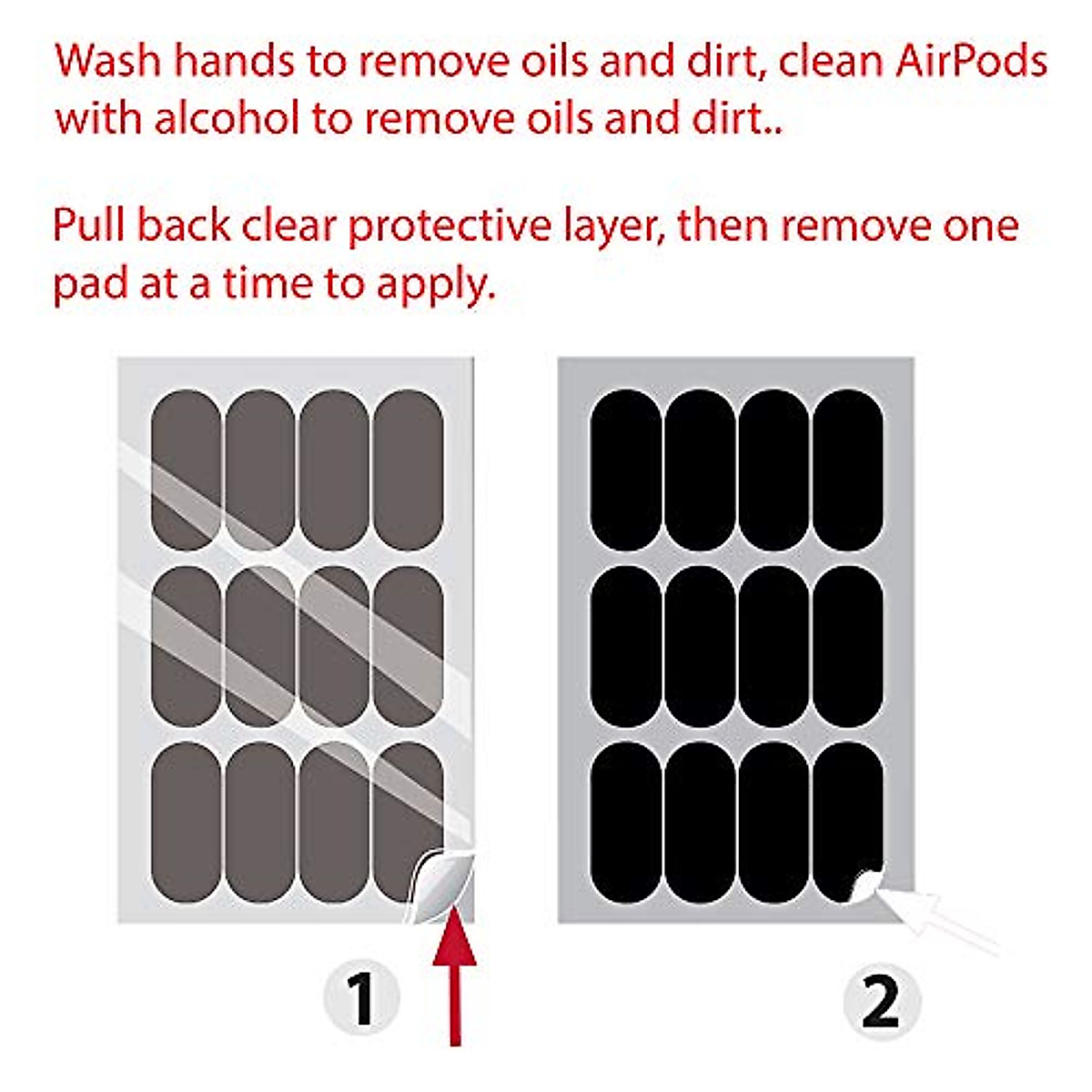 Wash hands to remove oils and dirt, clean AirPods with alcohol to remove oils and dirt..

Pull back clear protective layer, then remove one pad at a time to apply.

1

2