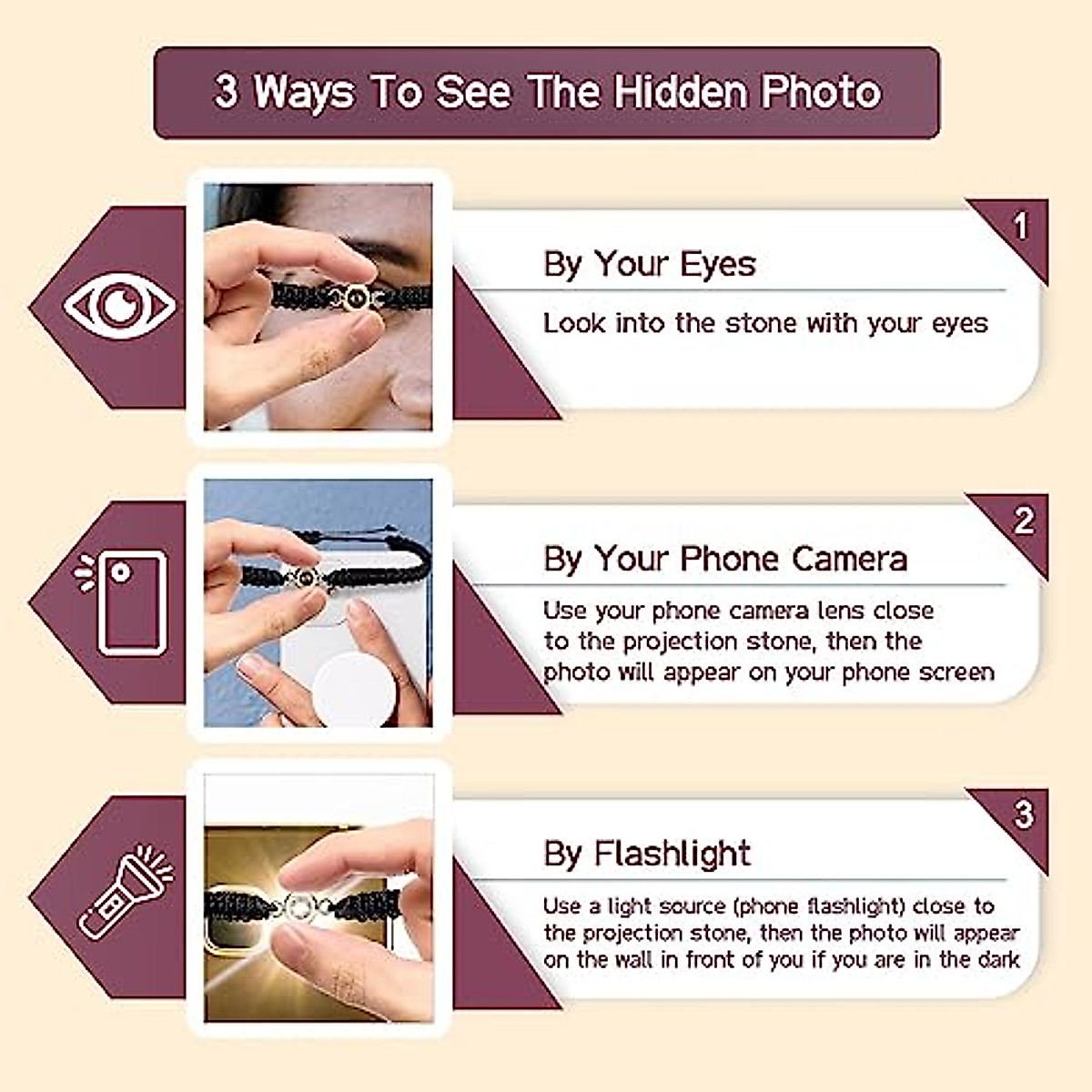 3 Ways To See The Hidden Photo

1

By Your Eyes

Look into the stone with your eyes

2

By Your Phone Camera

Use your phone camera lens close to the projection stone, then the photo will appear on your phone screen

3

By Flashlight

Use a light source (phone flashlight) close to the projection stone, then the photo will appear on the wall in front of you if you are in the dark