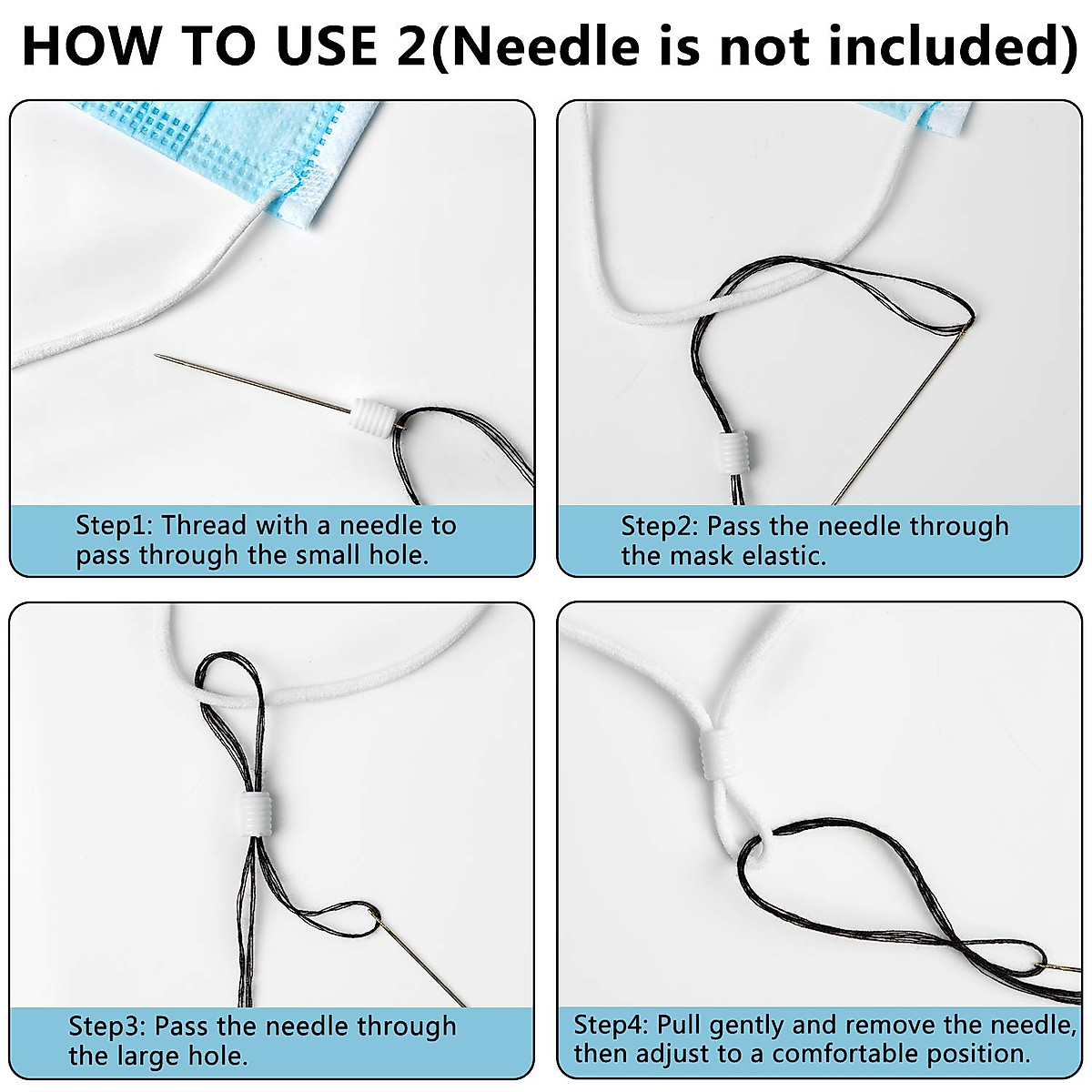 HOW TO USE 2(Needle is not included)

Step1: Thread with a needle to pass through the small hole.

Step2: Pass the needle through the mask elastic.

Step3: Pass the needle through the large hole.

Step4: Pull gently and remove the needle, then adjust to a comfortable position.