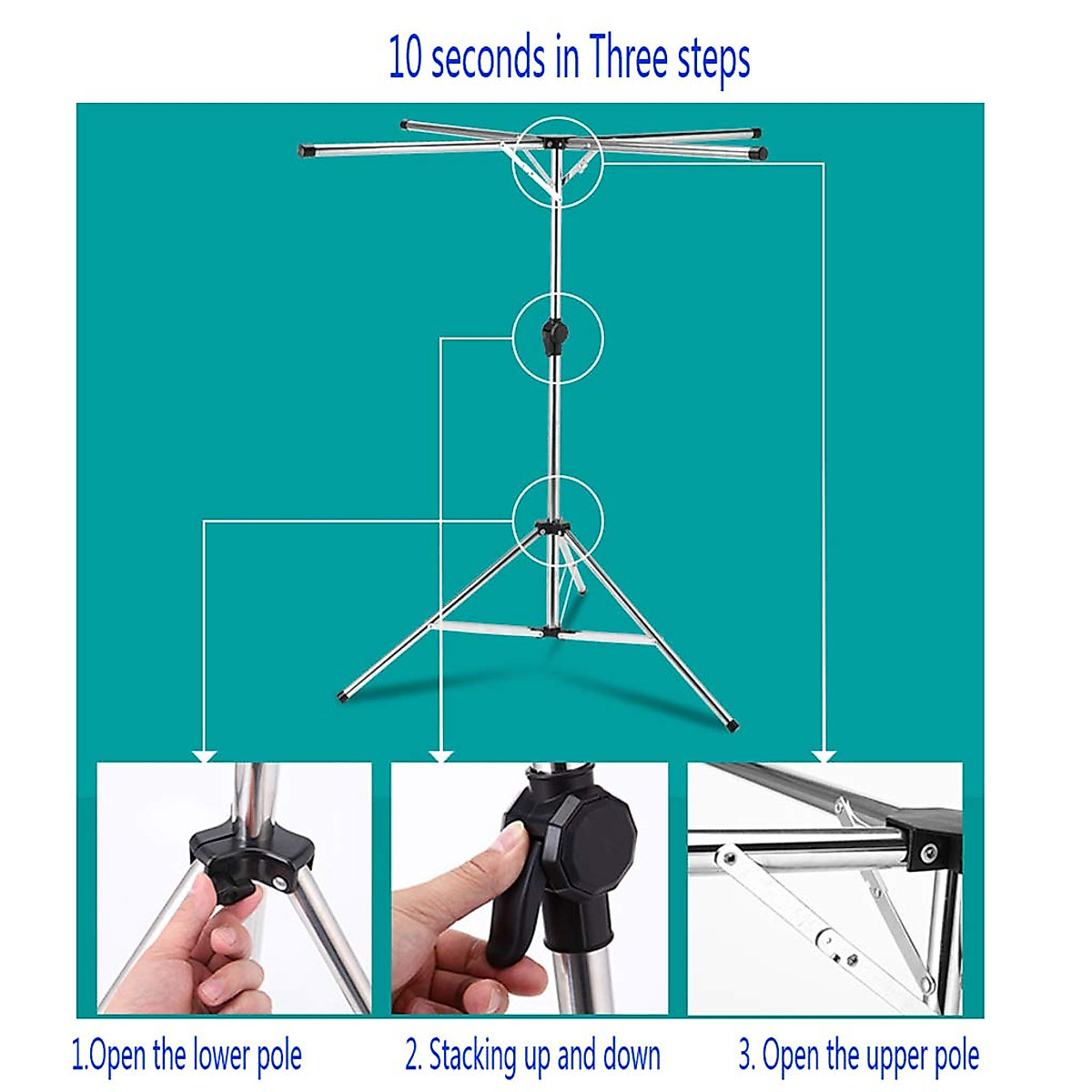 10 seconds in Three steps

1.Open the lower pole

2. Stacking up and down

3. Open the upper pole