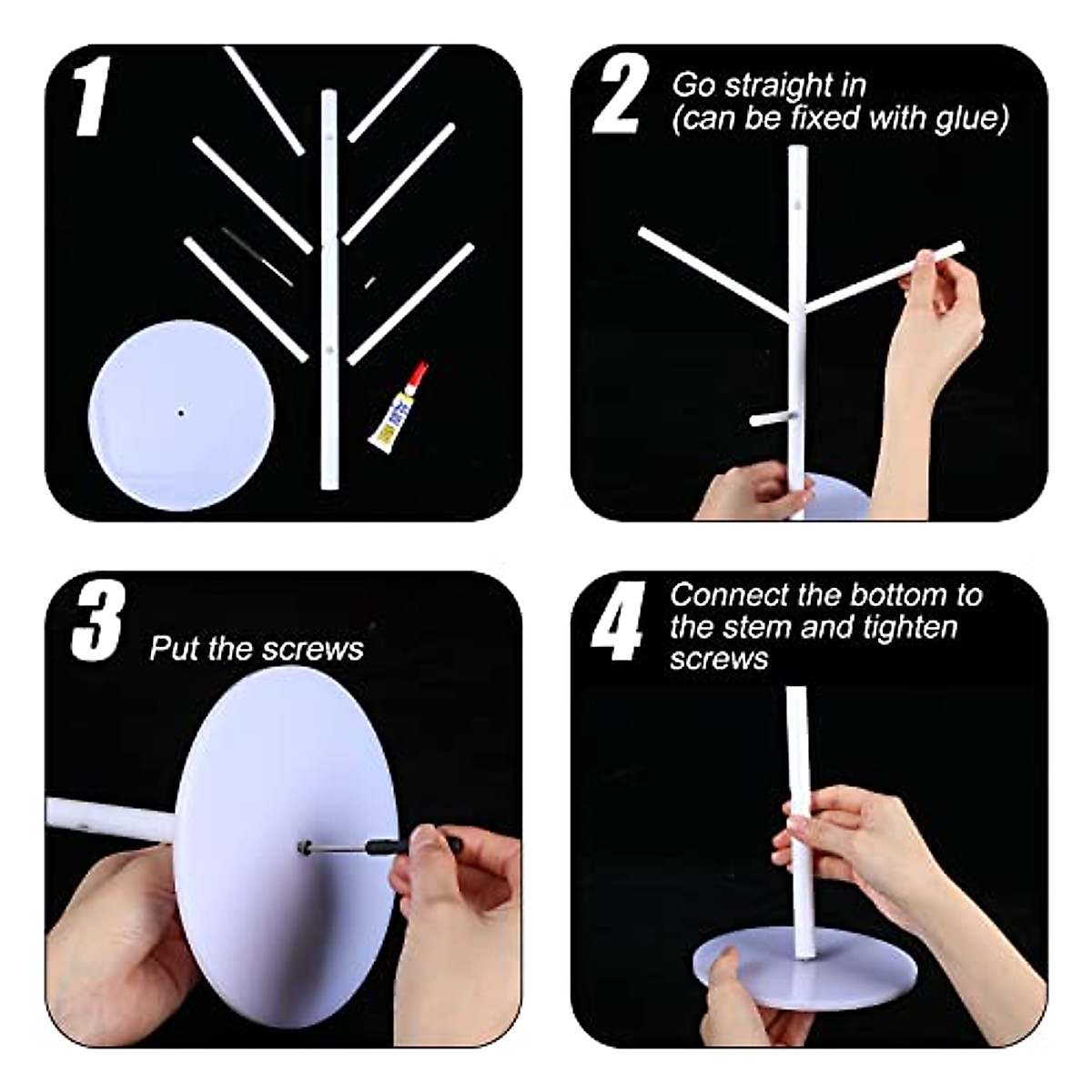 1

2 Go straight in (can be fixed with glue)

3 Put the screws

4 Connect the bottom to the stem and tighten screws