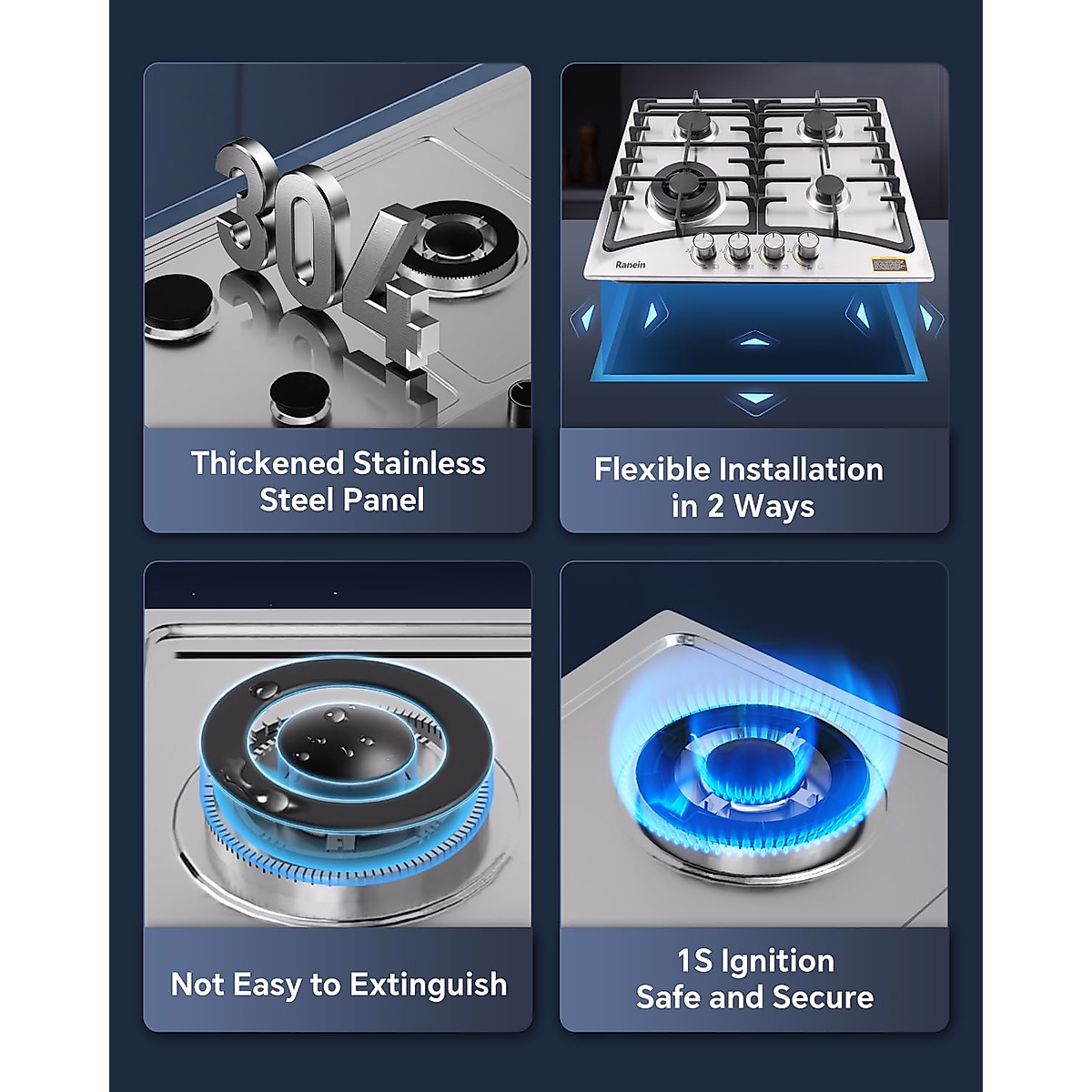 304

Thickened Stainless Steel Panel

Ranein

Flexible Installation in 2 Ways

Not Easy to Extinguish

1S Ignition
Safe and Secure