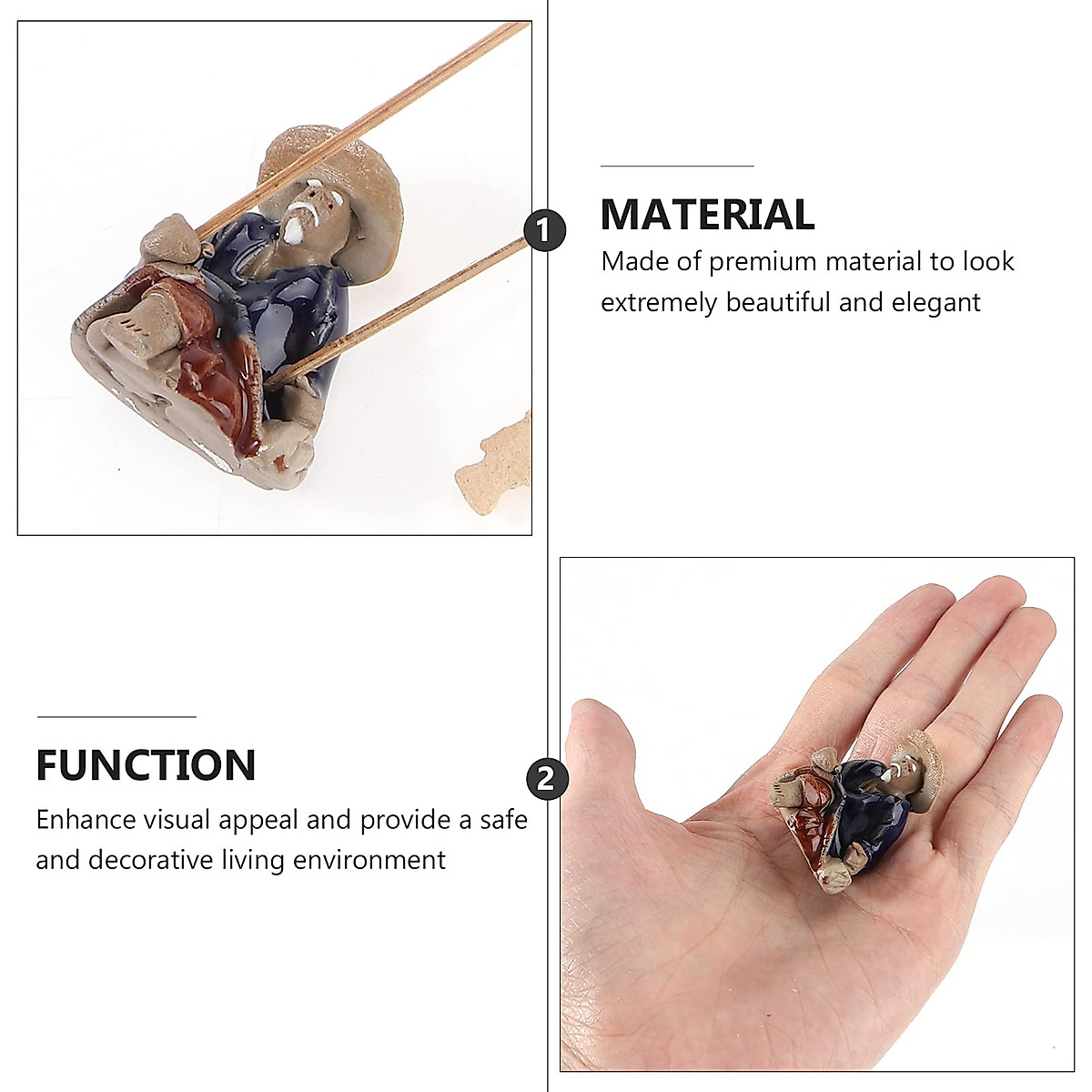 1

MATERIAL

Made of premium material to look extremely beautiful and elegant

FUNCTION

Enhance visual appeal and provide a safe and decorative living environment

2