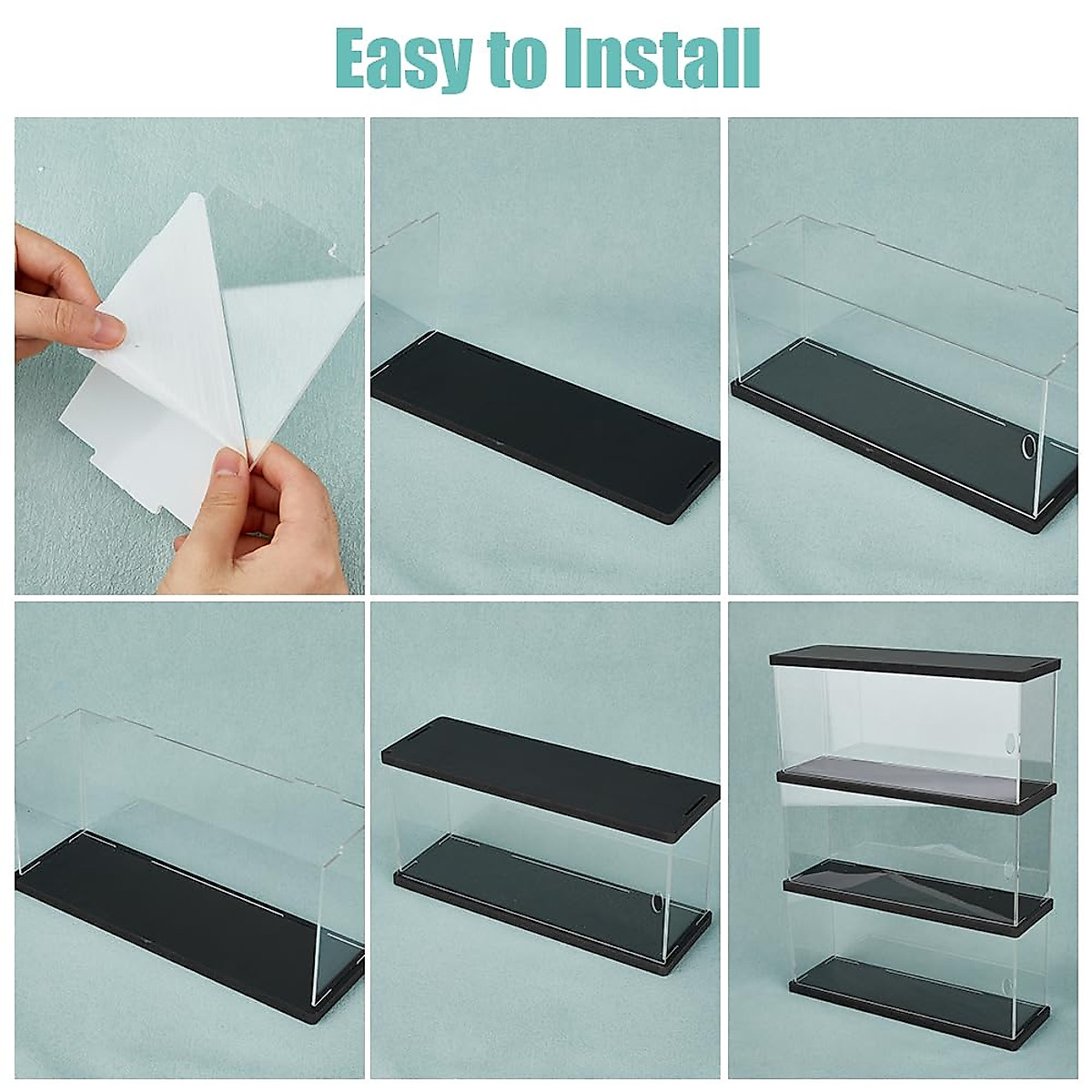 Easy to Install