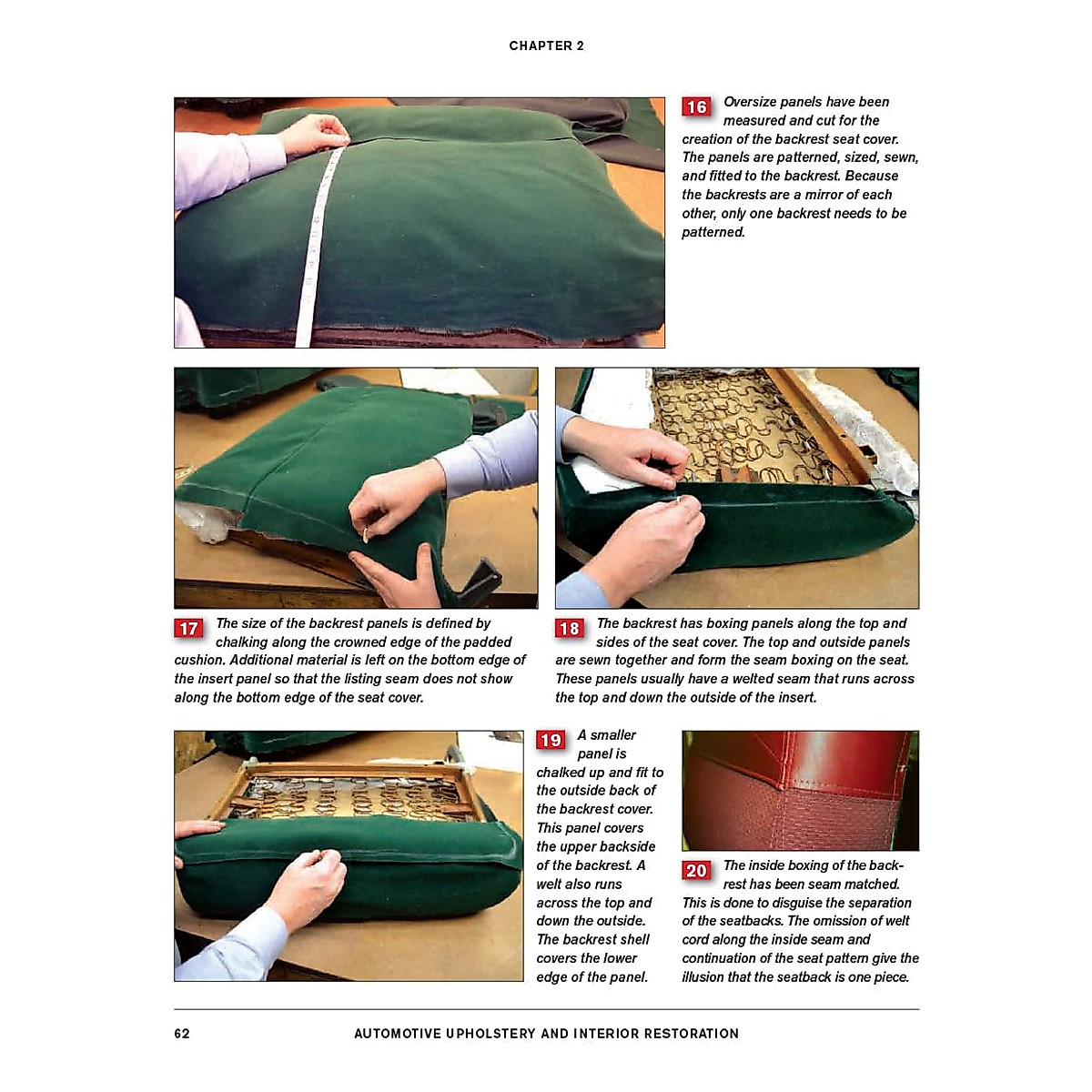 CHAPTER 2

16 Oversize panels have been measured and cut for the creation of the backrest seat cover. The panels are patterned, sized, sewn, and fitted to the backrest. Because the backrests are a mirror of each other, only one backrest needs to be patterned.

17 The size of the backrest panels is defined by chalking along the crowned edge of the padded cushion. Additional material is left on the bottom edge of the insert panel so that the listing seam does not show along the bottom edge of the seat cover.

18 The backrest has boxing panels along the top and sides of the seat cover. The top and outside panels are sewn together and form the seam boxing on the seat. These panels usually have a welted seam that runs across the top and down the outside of the insert.

19 A smaller panel is chalked up and fit to the outside back of the backrest cover. This panel covers the upper backside of the backrest. A welt also runs across the top and down the outside. The backrest shell covers the lower edge of the panel.

20 The inside boxing of the backrest has been seam matched. This is done to disguise the separation of the seatbacks. The omission of welt cord along the inside seam and continuation of the seat pattern give the illusion that the seatback is one piece.

62 AUTOMOTIVE UPHOLSTERY AND INTERIOR RESTORATION