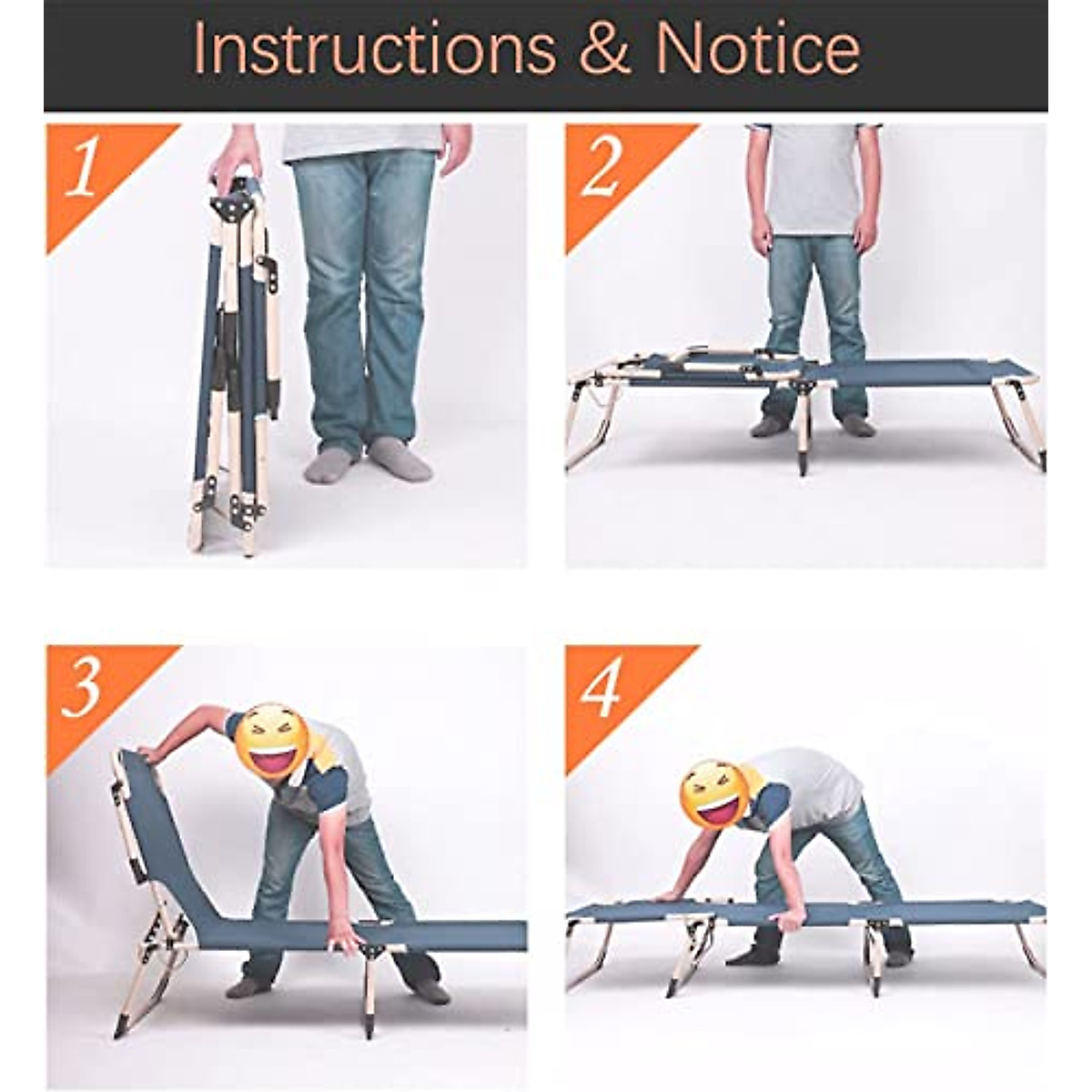 Instructions & Notice

1

2

3

4