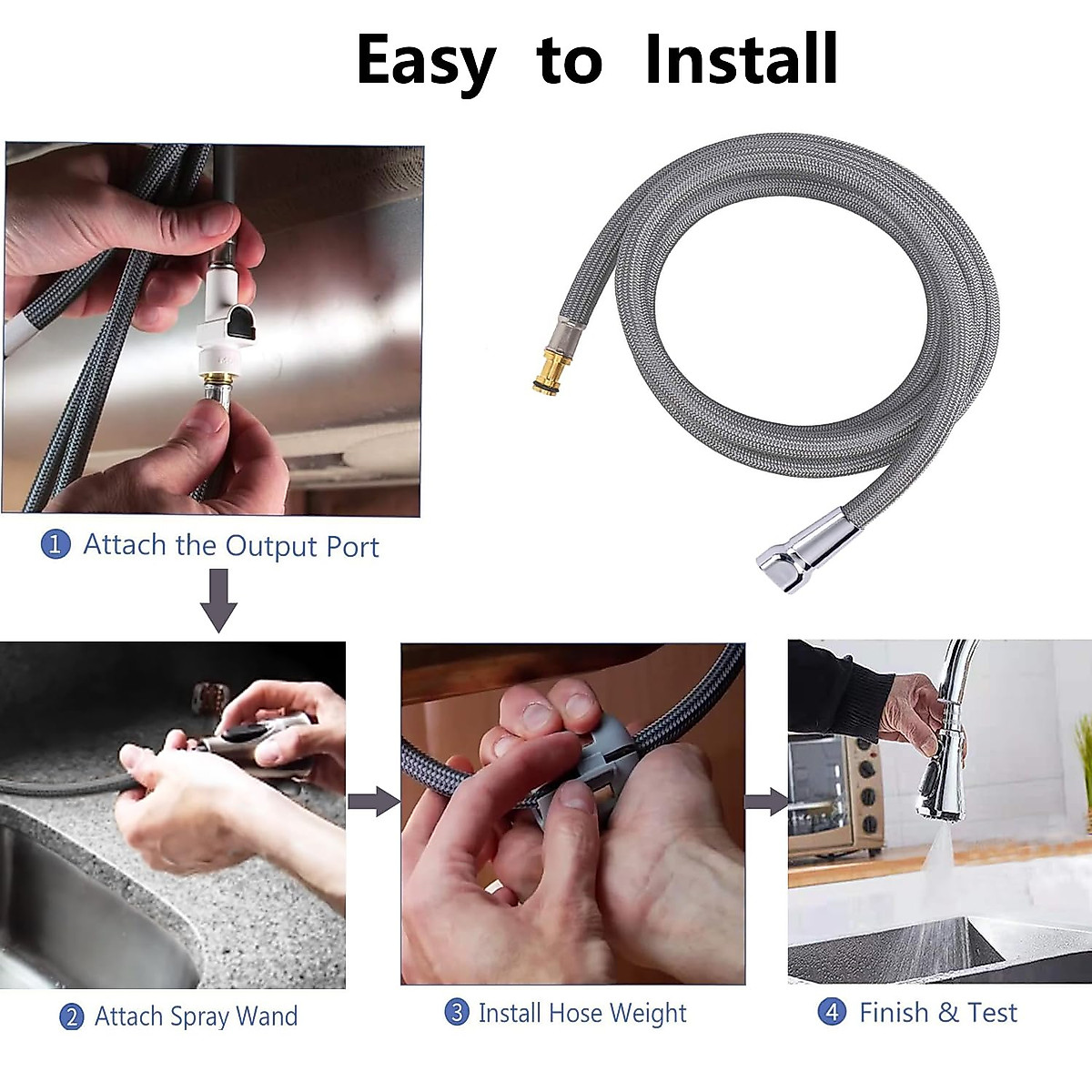 Easy to Install

1 Attach the Output Port

2 Attach Spray Wand

3 Install Hose Weight

4 Finish & Test