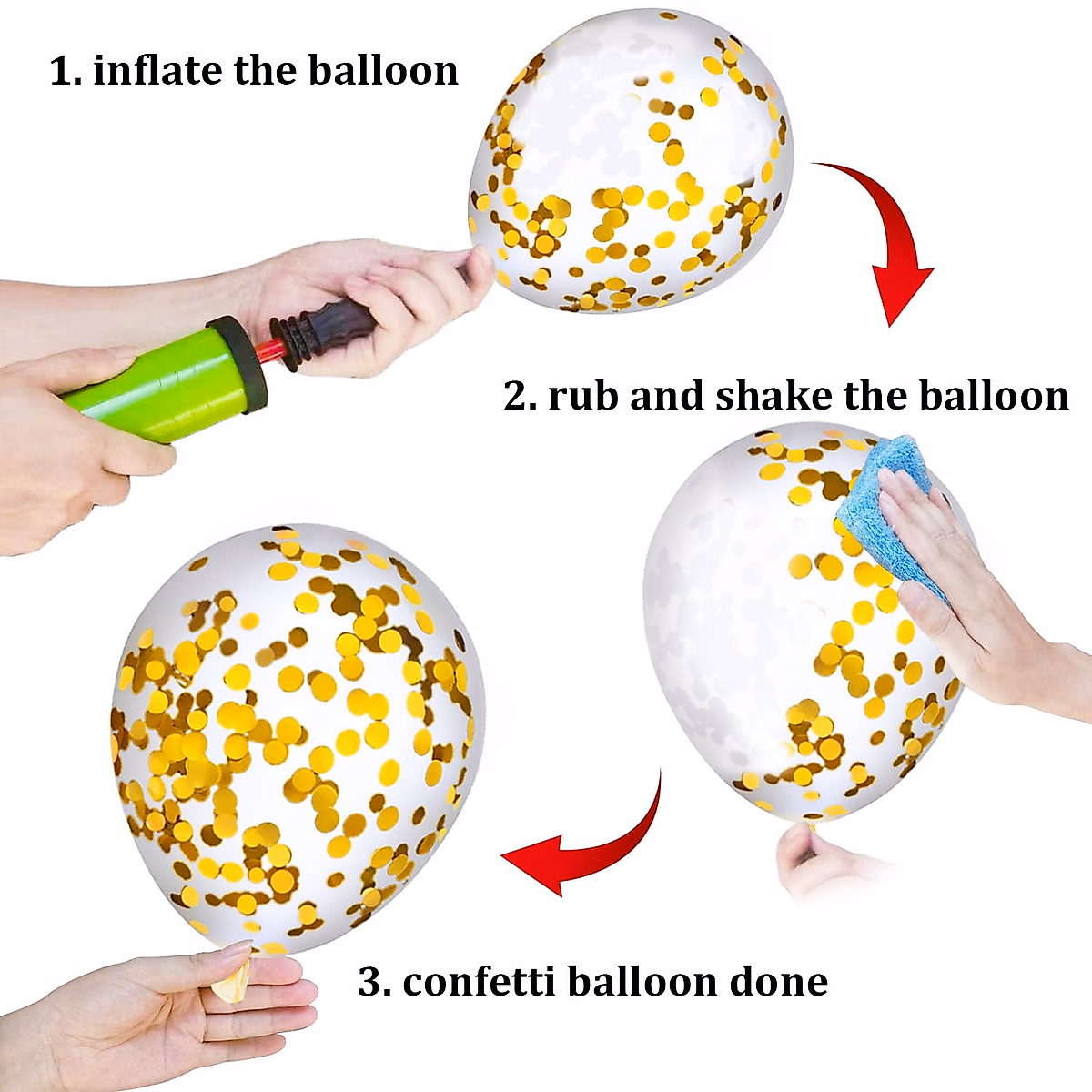 1. inflate the balloon

2. rub and shake the balloon

3. confetti balloon done