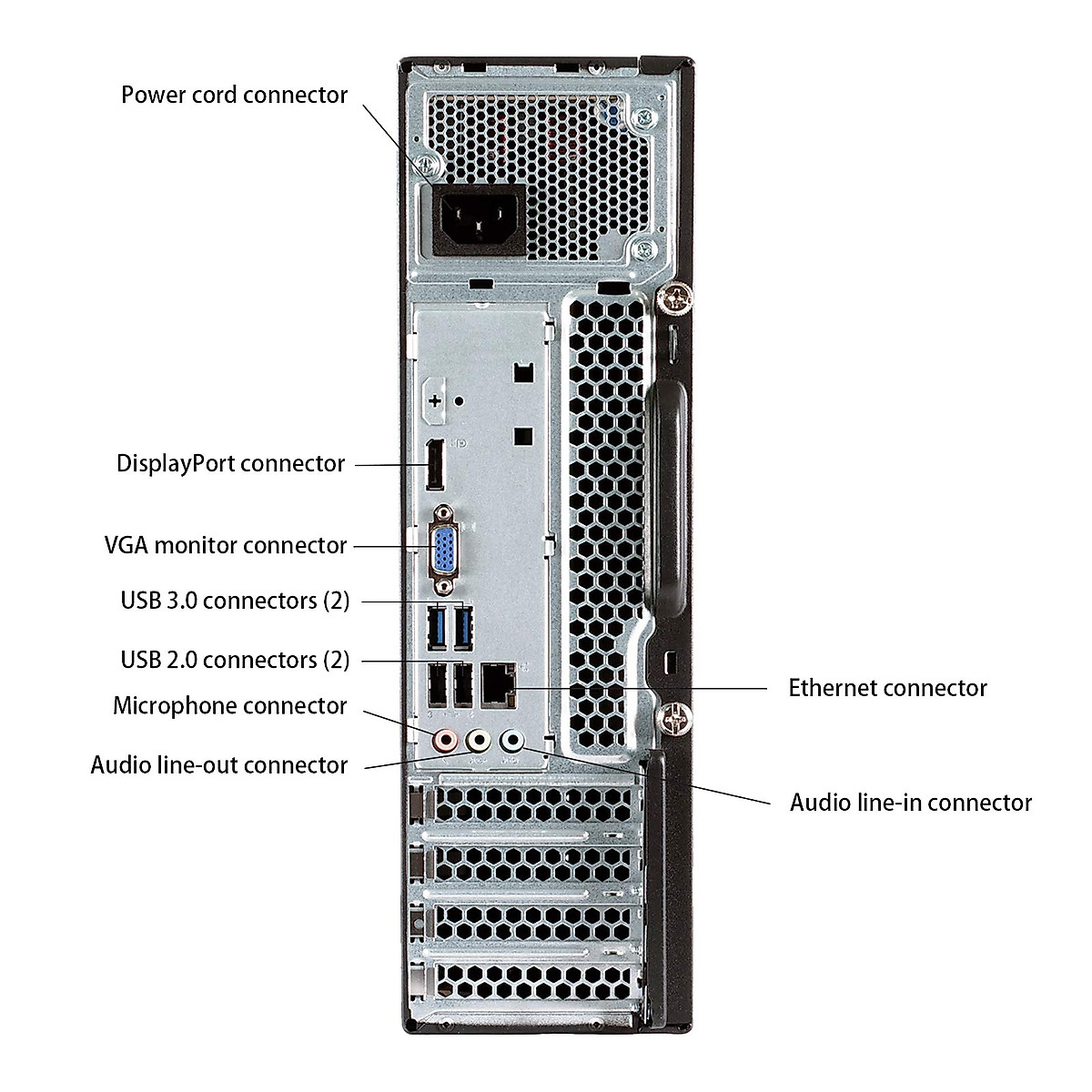 Power cord connector

DisplayPort connector

VGA monitor connector

USB 3.0 connectors (2)

USB 2.0 connectors (2)

Microphone connector

Audio line-out connector

Ethernet connector

Audio line-in connector