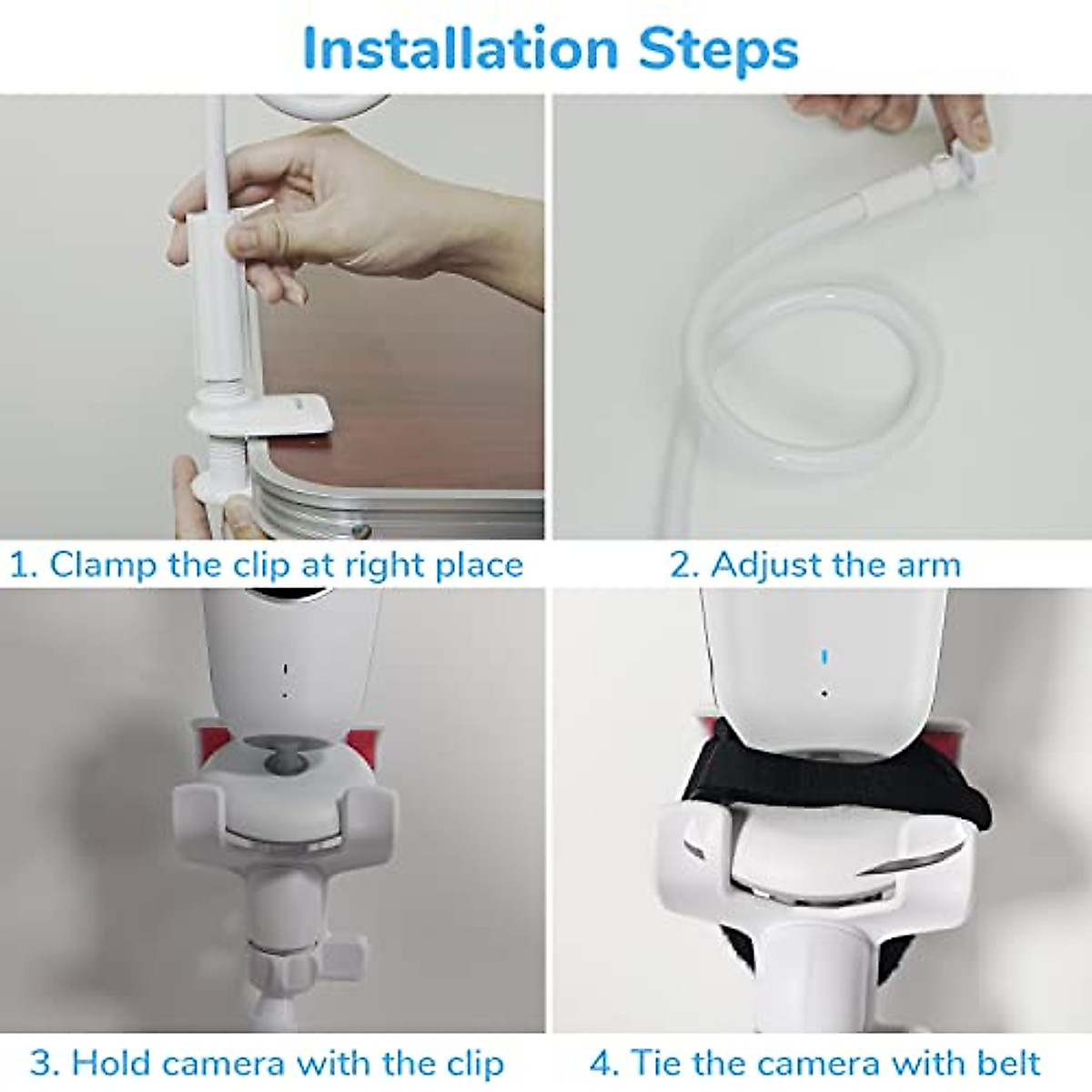 Installation Steps

1. Clamp the clip at right place

2. Adjust the arm

3. Hold camera with the clip

4. Tie the camera with belt