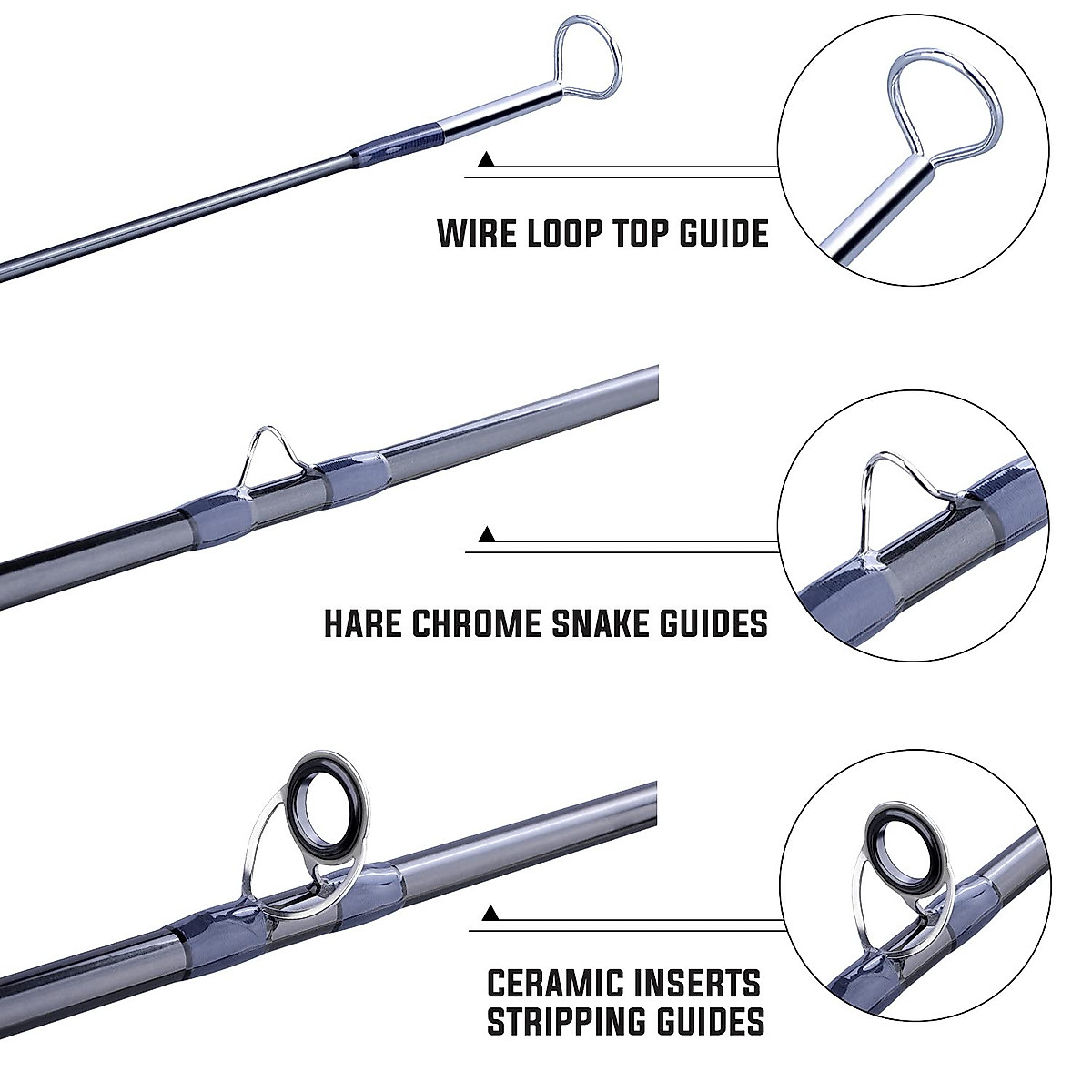 WIRE LOOP TOP GUIDE

HARE CHROME SNAKE GUIDES

CERAMIC INSERTS STRIPPING GUIDES