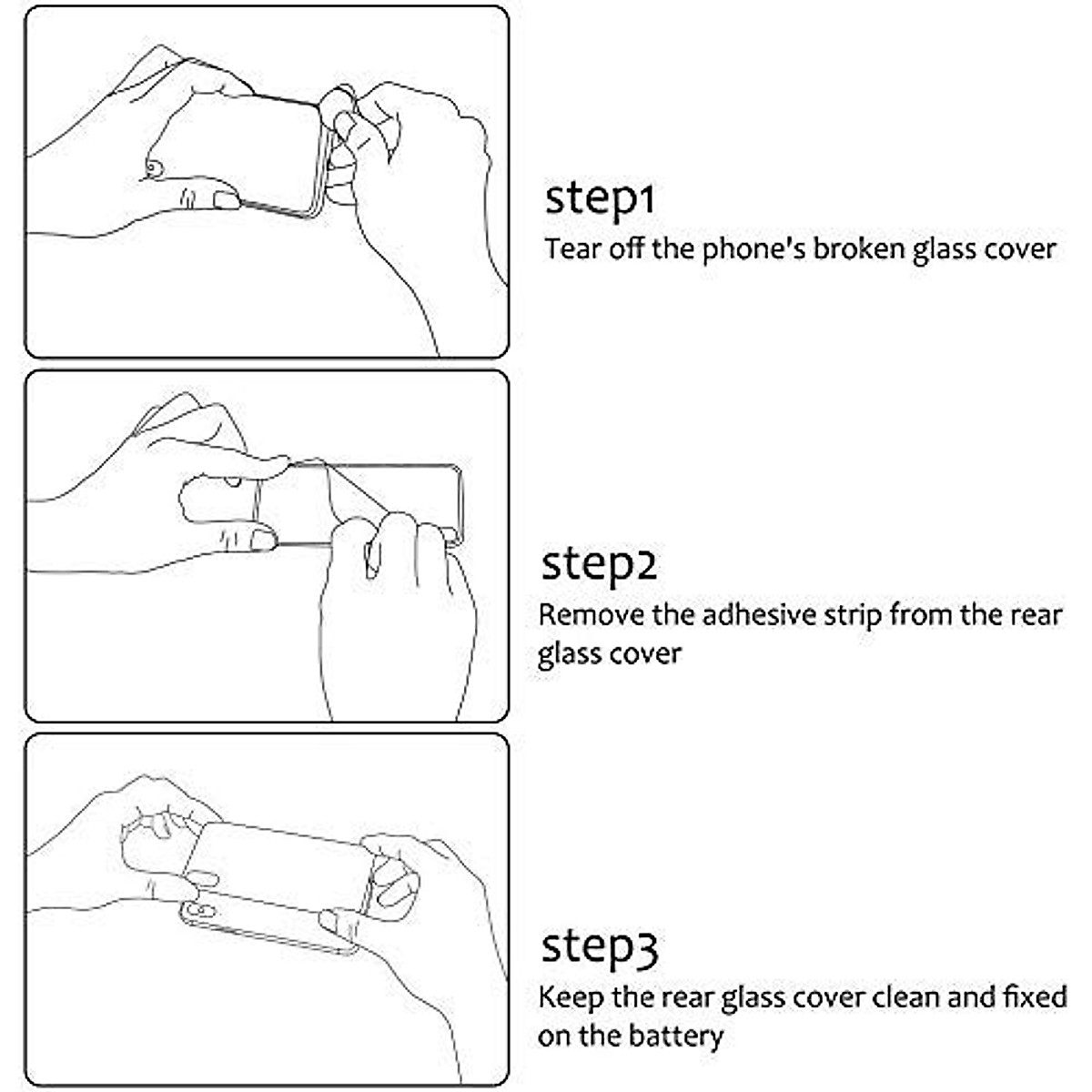 step1
Tear off the phone's broken glass cover

step2
Remove the adhesive strip from the rear glass cover

step3
Keep the rear glass cover clean and fixed on the battery