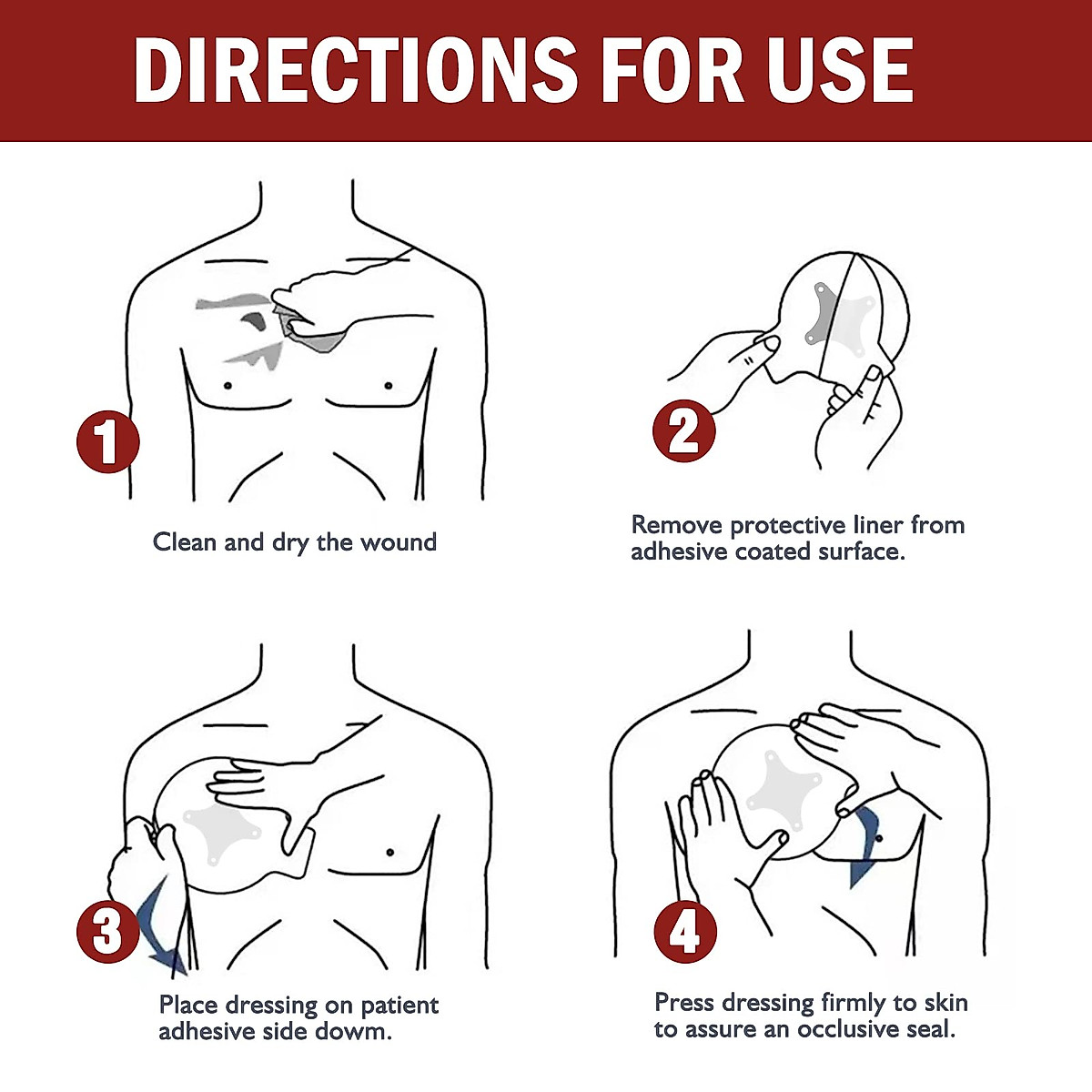 DIRECTIONS FOR USE

1

Clean and dry the wound

2

Remove protective liner from adhesive coated surface.

3

Place dressing on patient adhesive side dowm.

4

Press dressing firmly to skin to assure an occlusive seal.